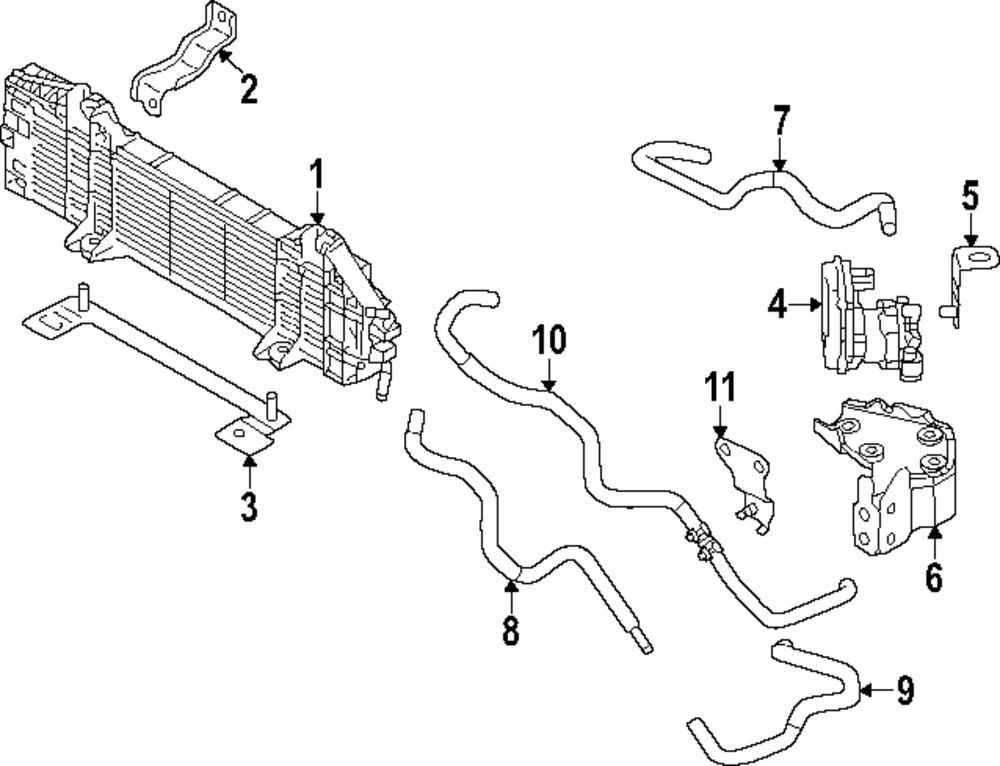 2
1
7
5
4
10
11
3
6
8
9