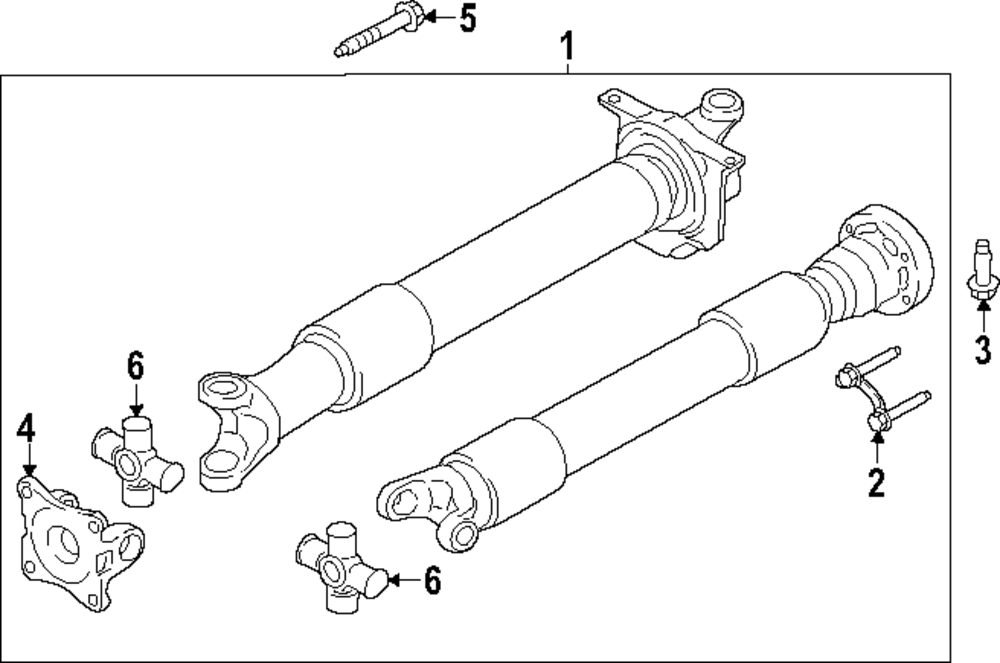 5
1
3
6
4
2
6