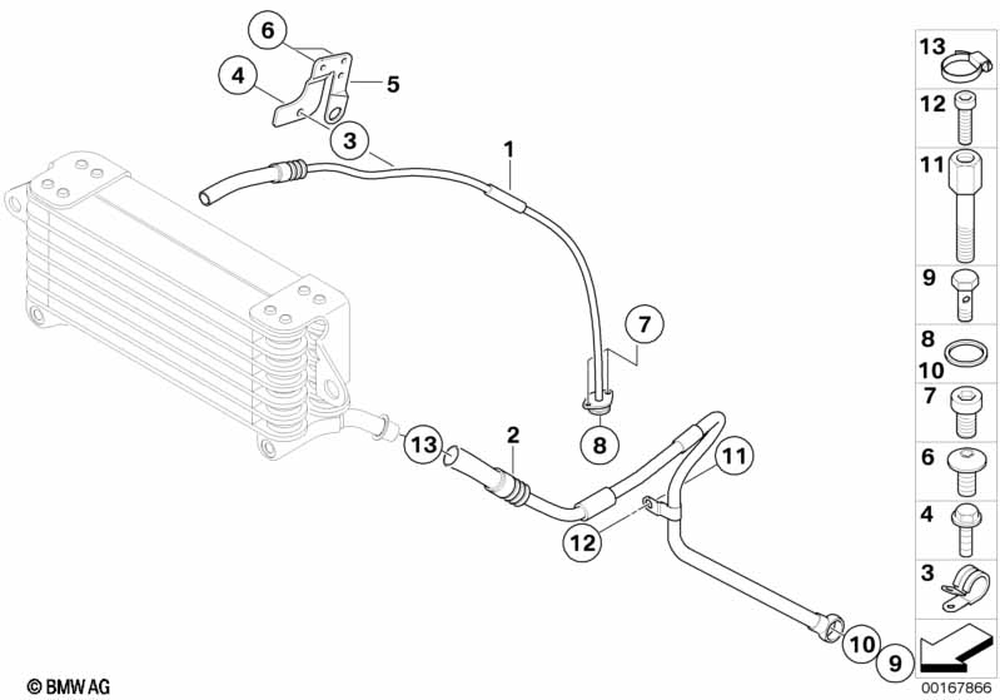 6
4
5
3
1
7
8
13
2
11
12
10
9
13
12
11
9
8
10
7
6
4
3
© BMW AG
00167866