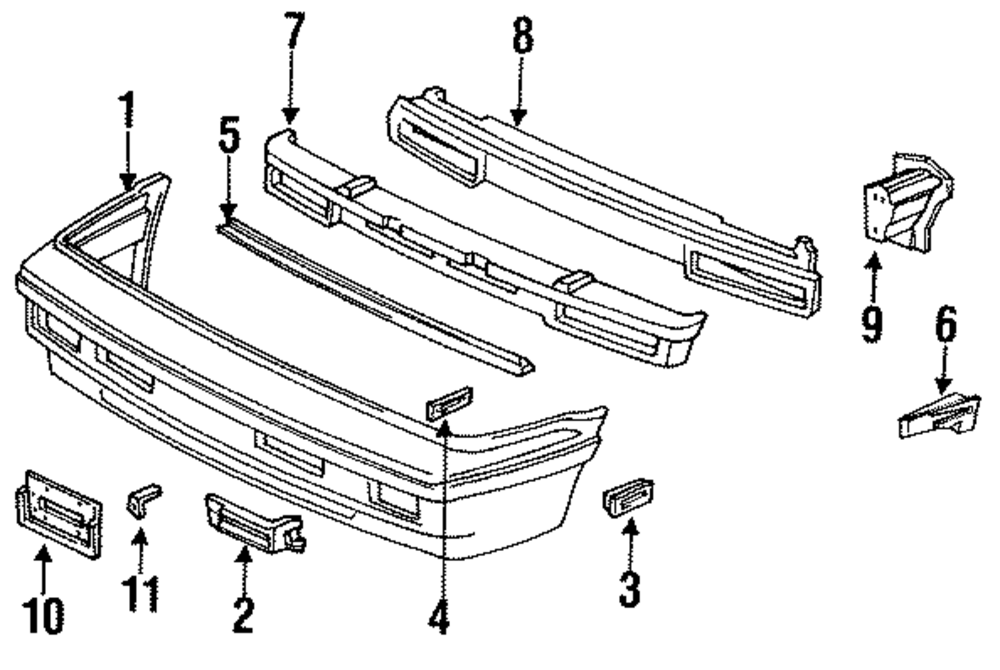 7
8
1
5
9
6
10
11
2
4
3