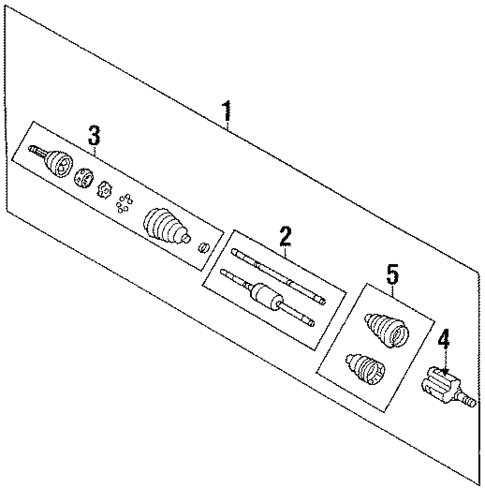 1
3
2
5
4