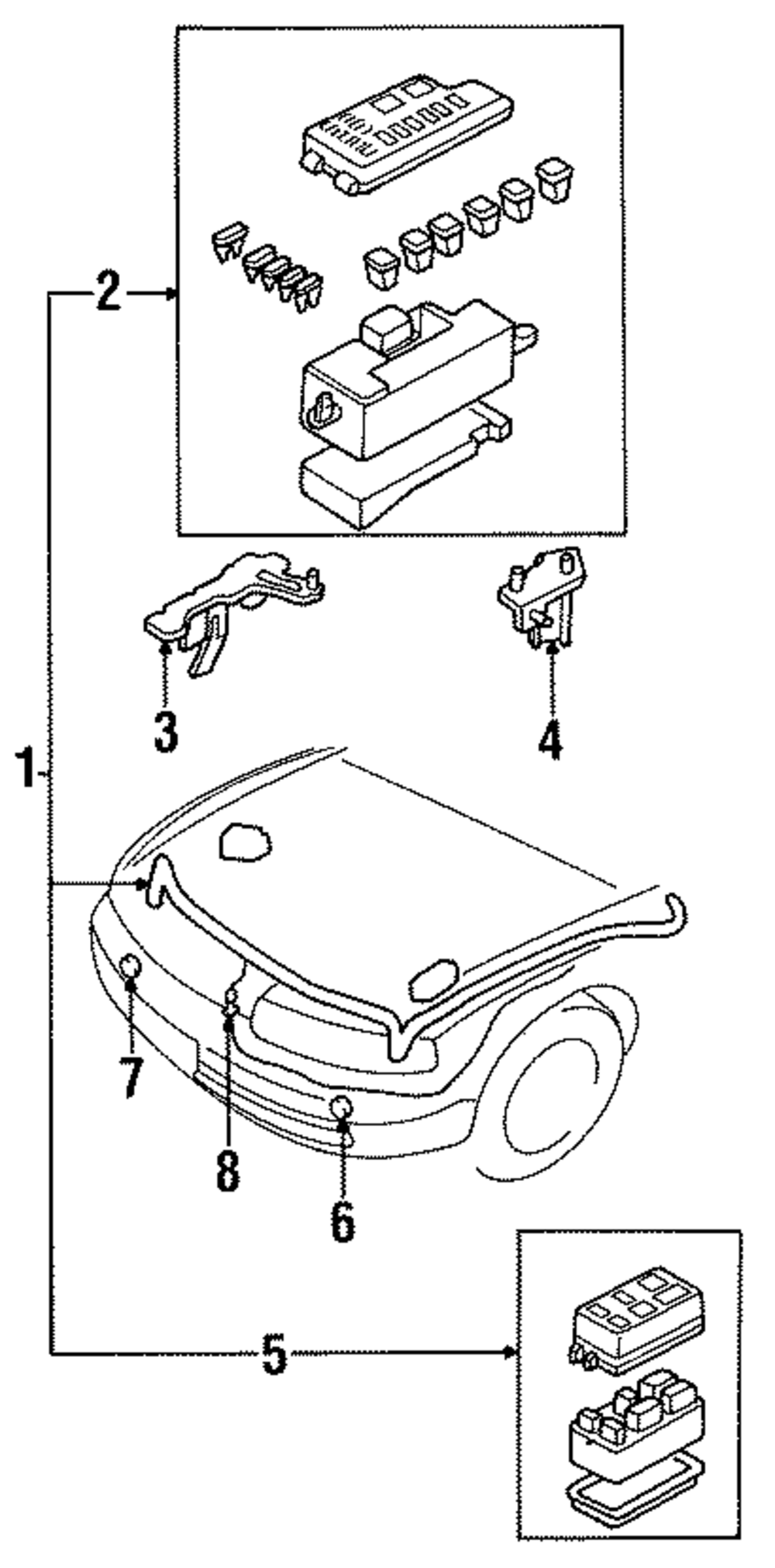 2
3
4
1
7
8
6
5