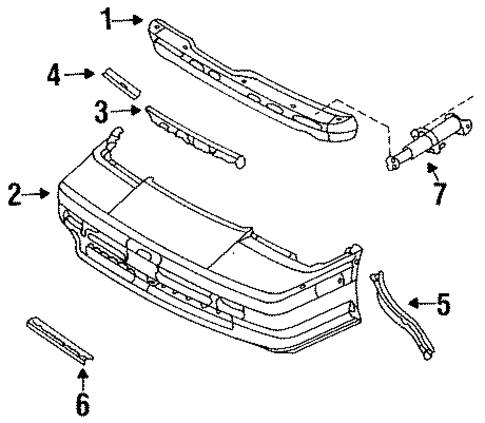 1
4
3
2
7
5
6