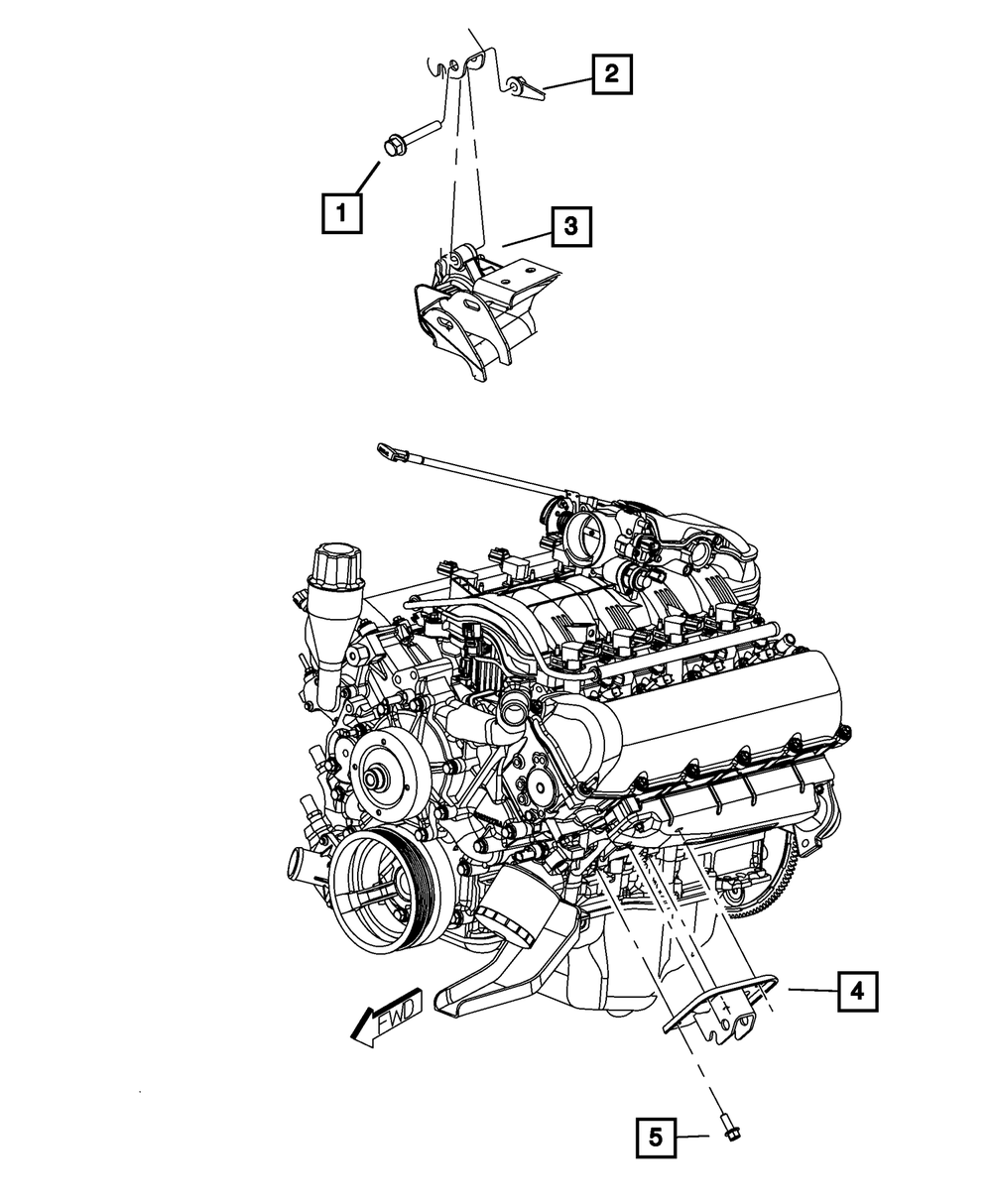 2
1
3
FWD
4
5