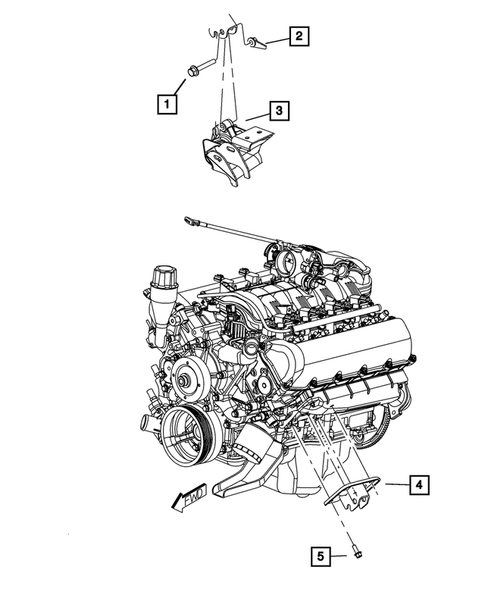 2
1
3
FWD
4
5