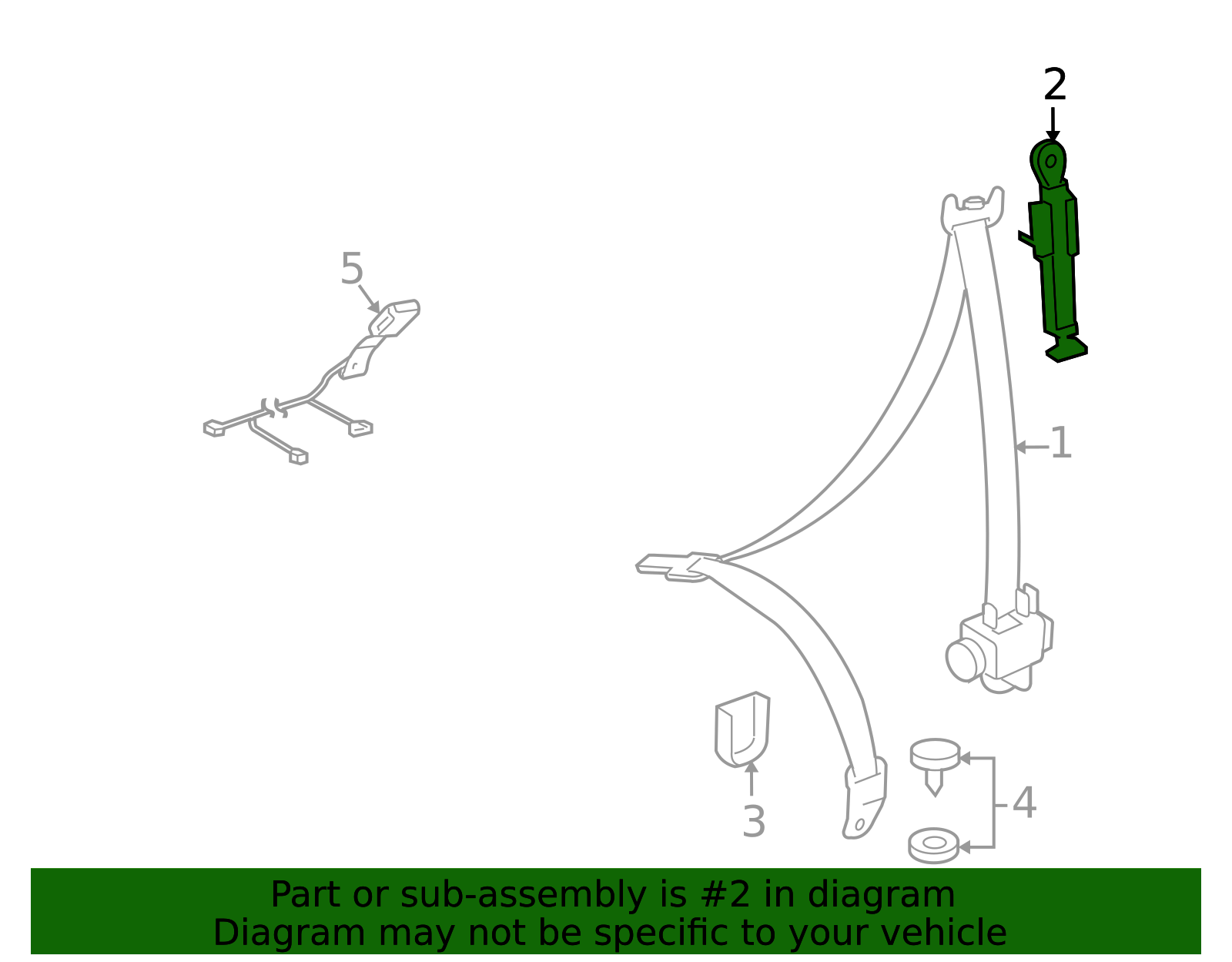 2
5
1
3
4
Part or sub-assembly is #2 in diagram
Diagram may not be specific to your vehicle