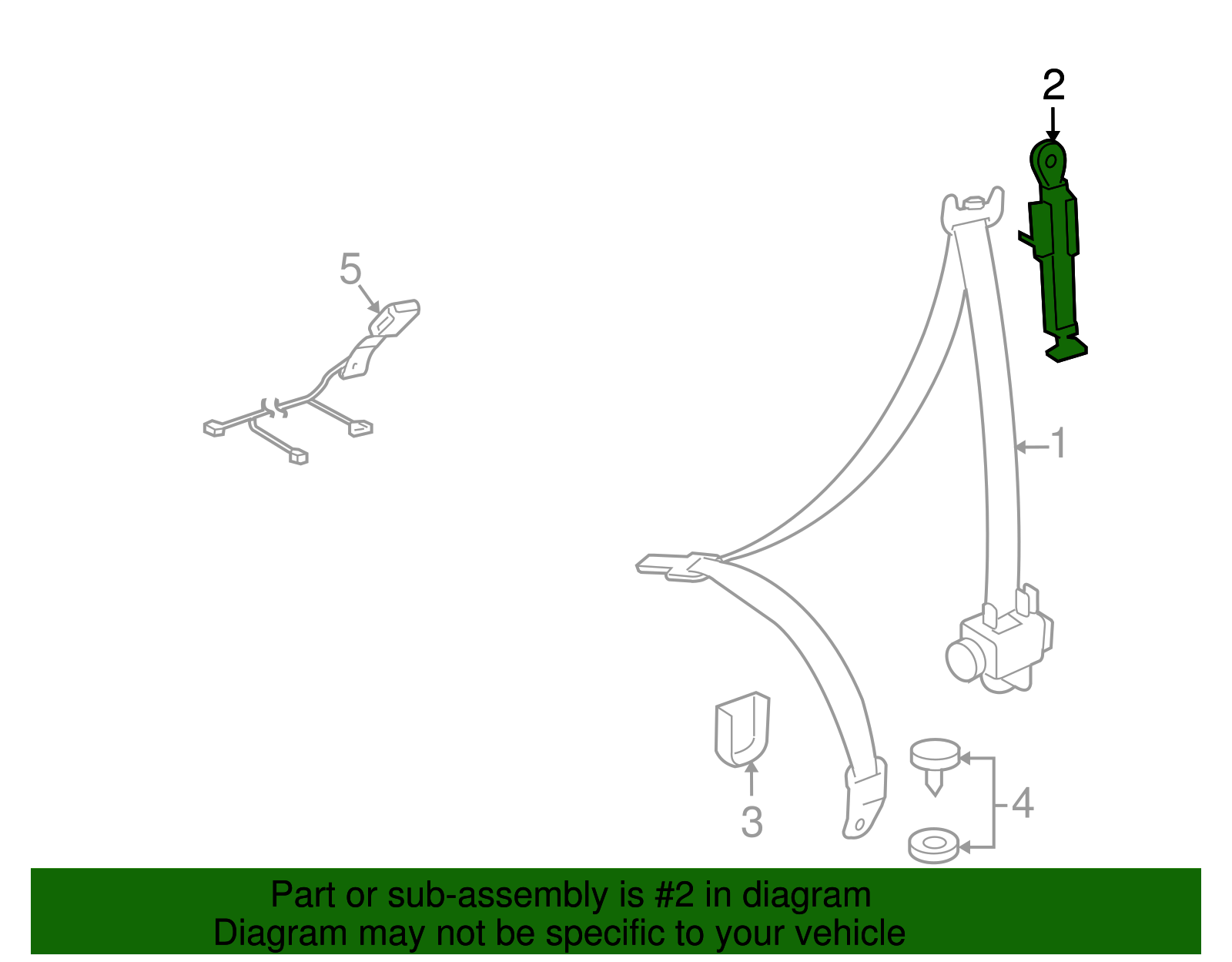 2

5

1

3

4

Part or sub-assembly is #2 in diagram
Diagram may not be specific to your vehicle