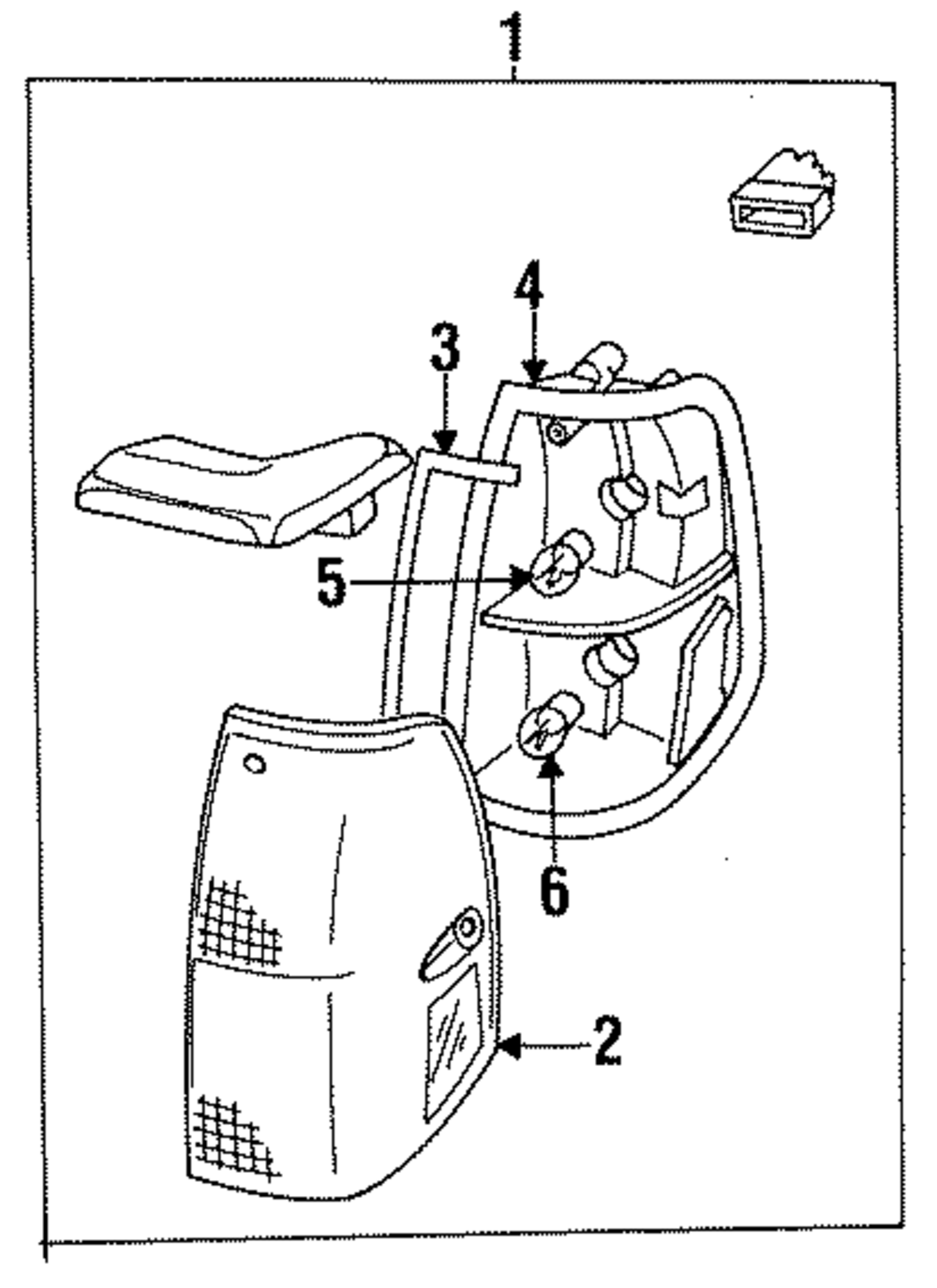 1
4
3
5
6
2