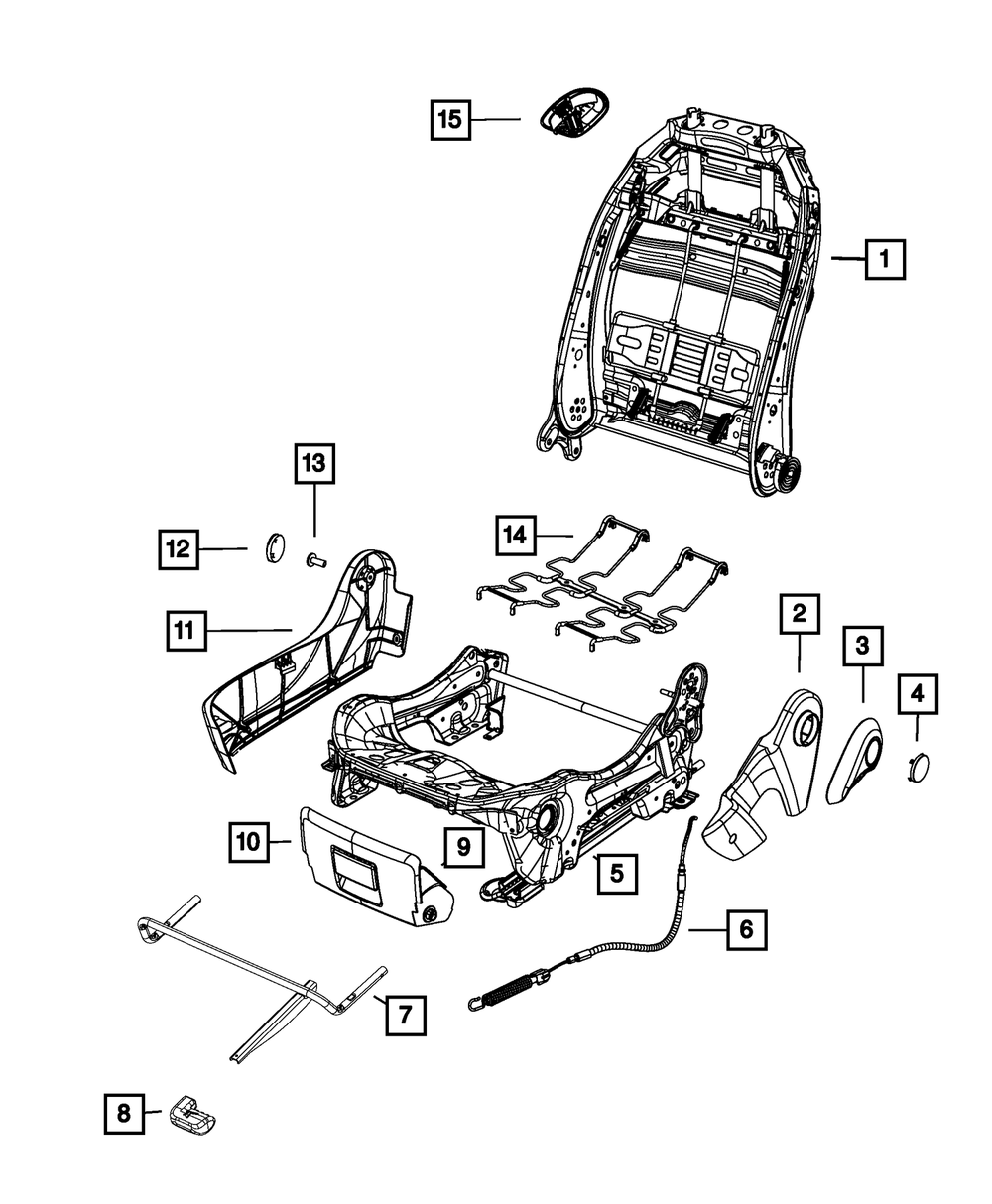 15
1
13
12
14
11
2
3
4
10
9
5
6
7
8