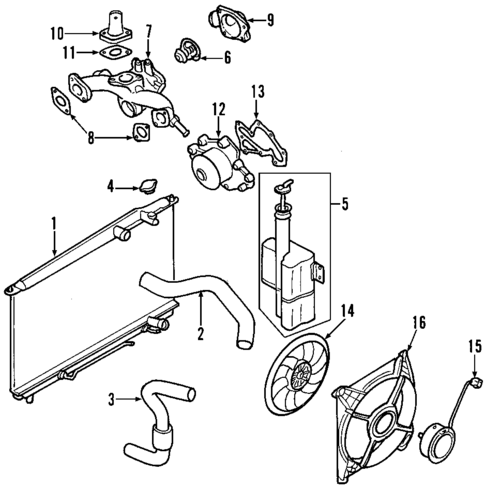 10
7
9
11
6
13
12
8
4
5
1
2
14
16
15
3