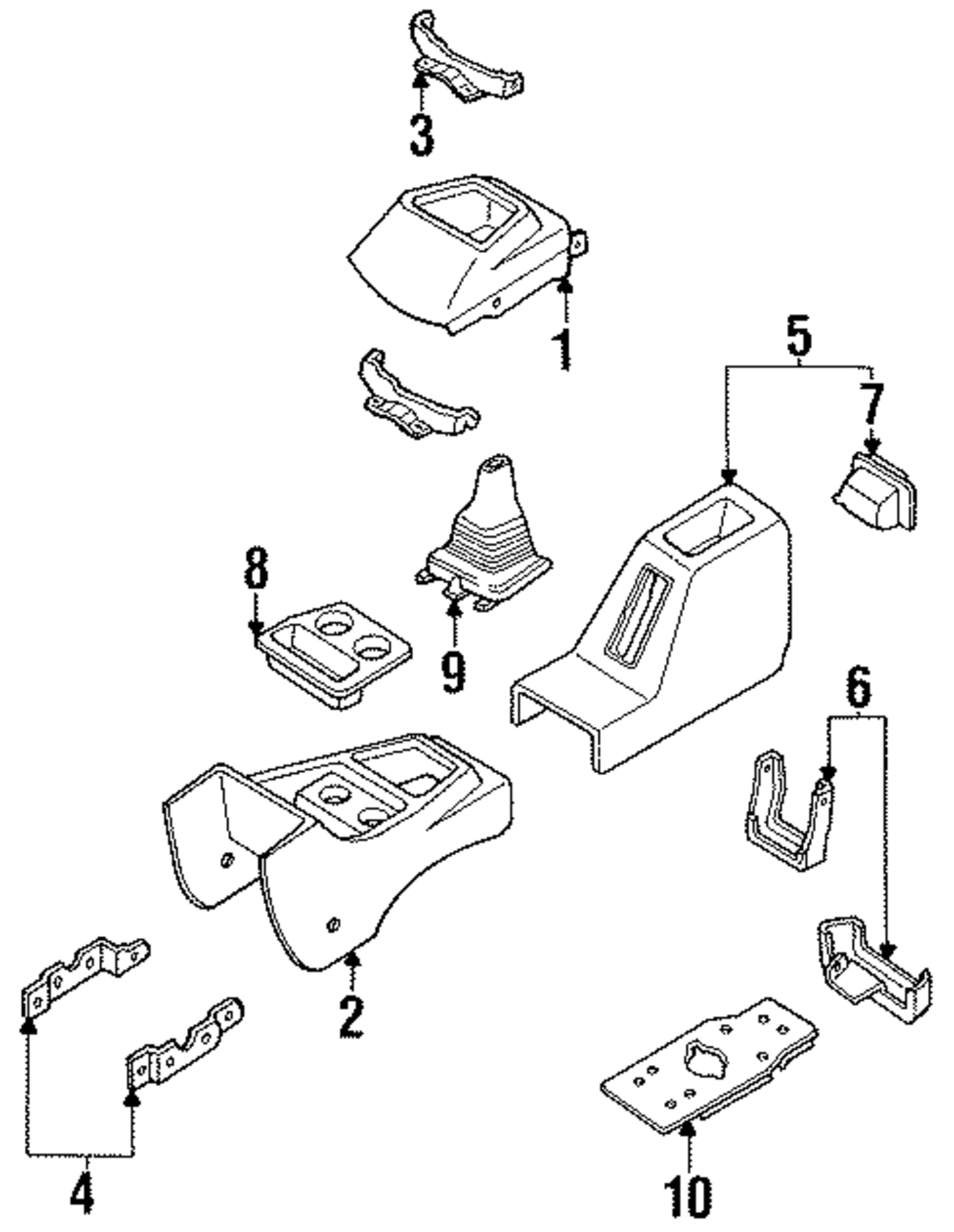 3
1
5
7
8
9
6
2
4
10