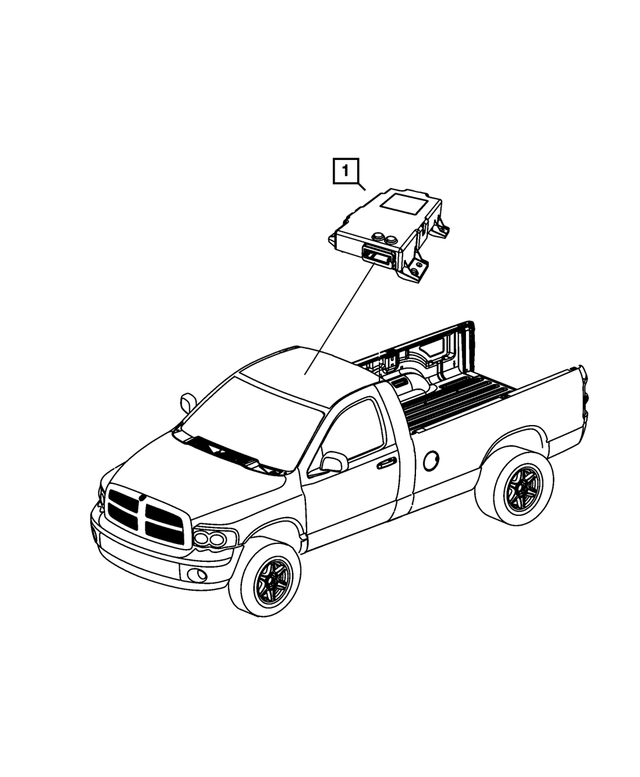 1