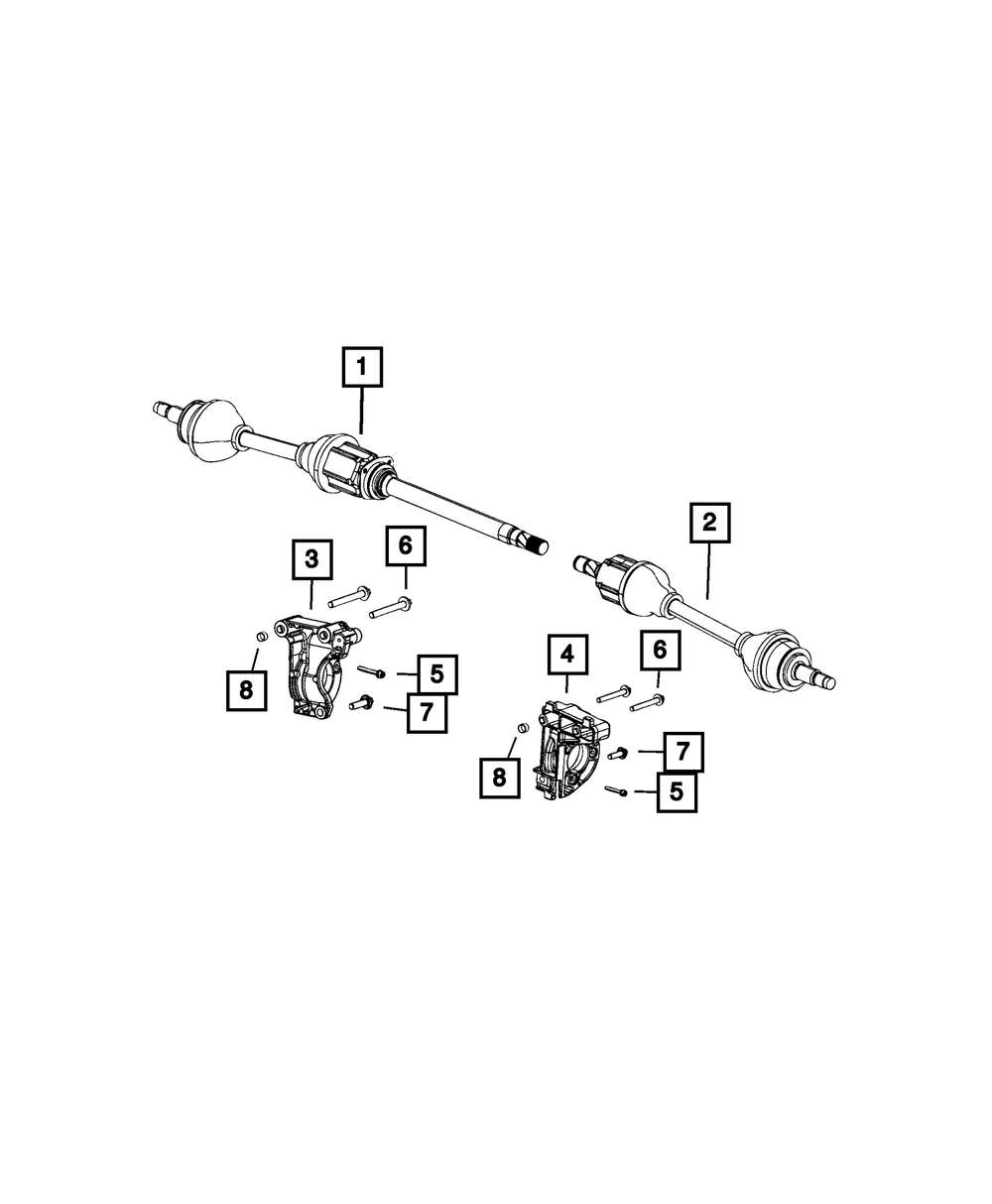 1
2
3
6
8
5
7
4
6
8
7
5