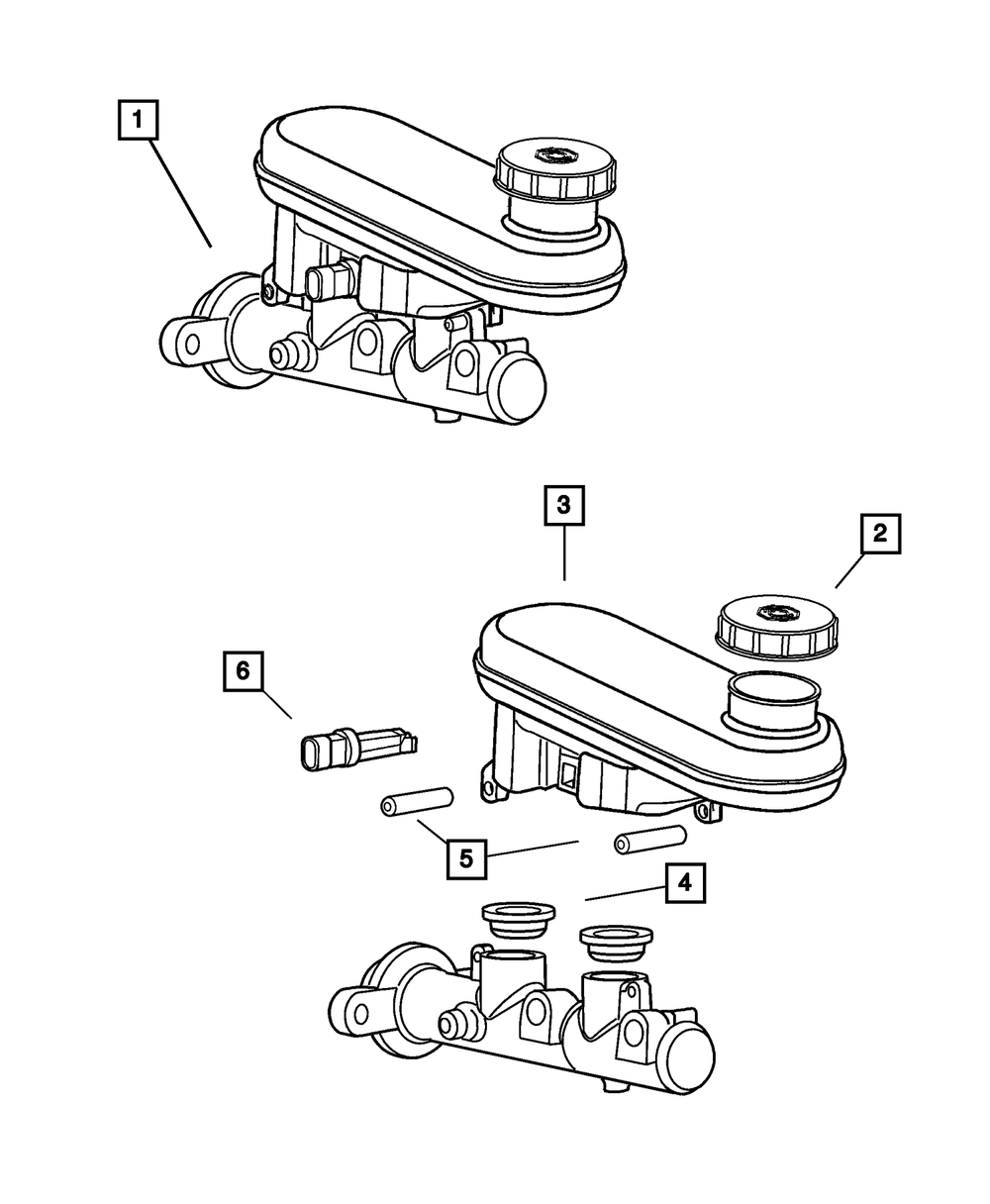 1
3
2
6
5
4