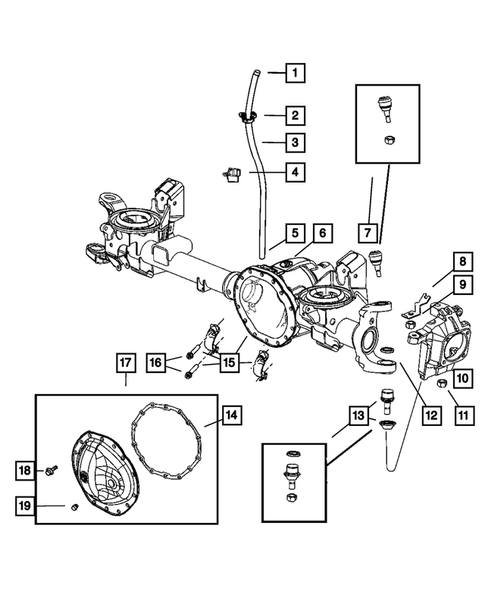 1
2
3
4
5
6
7
8
9
10
11
12
13
14
15
16
17
18
19