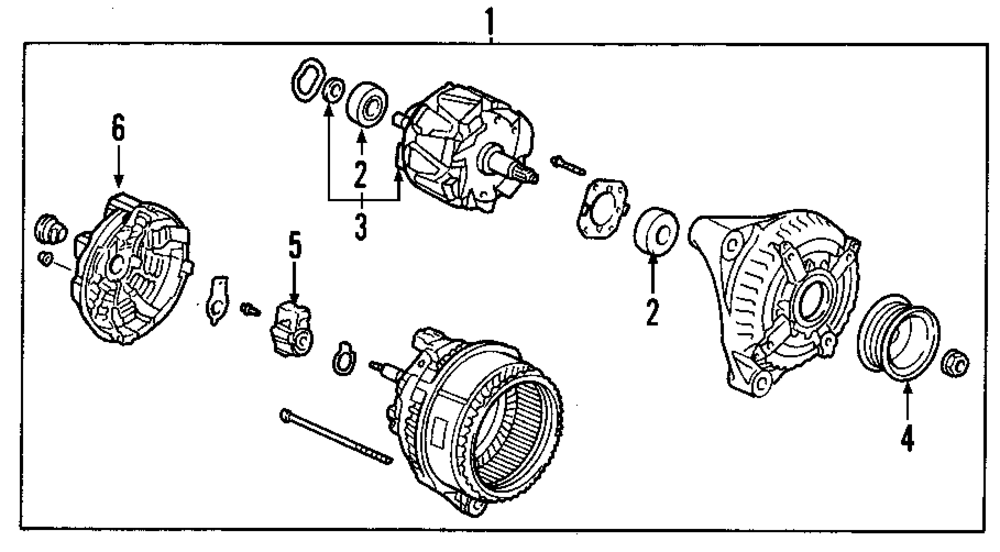 1
6
2
3
5
2
4