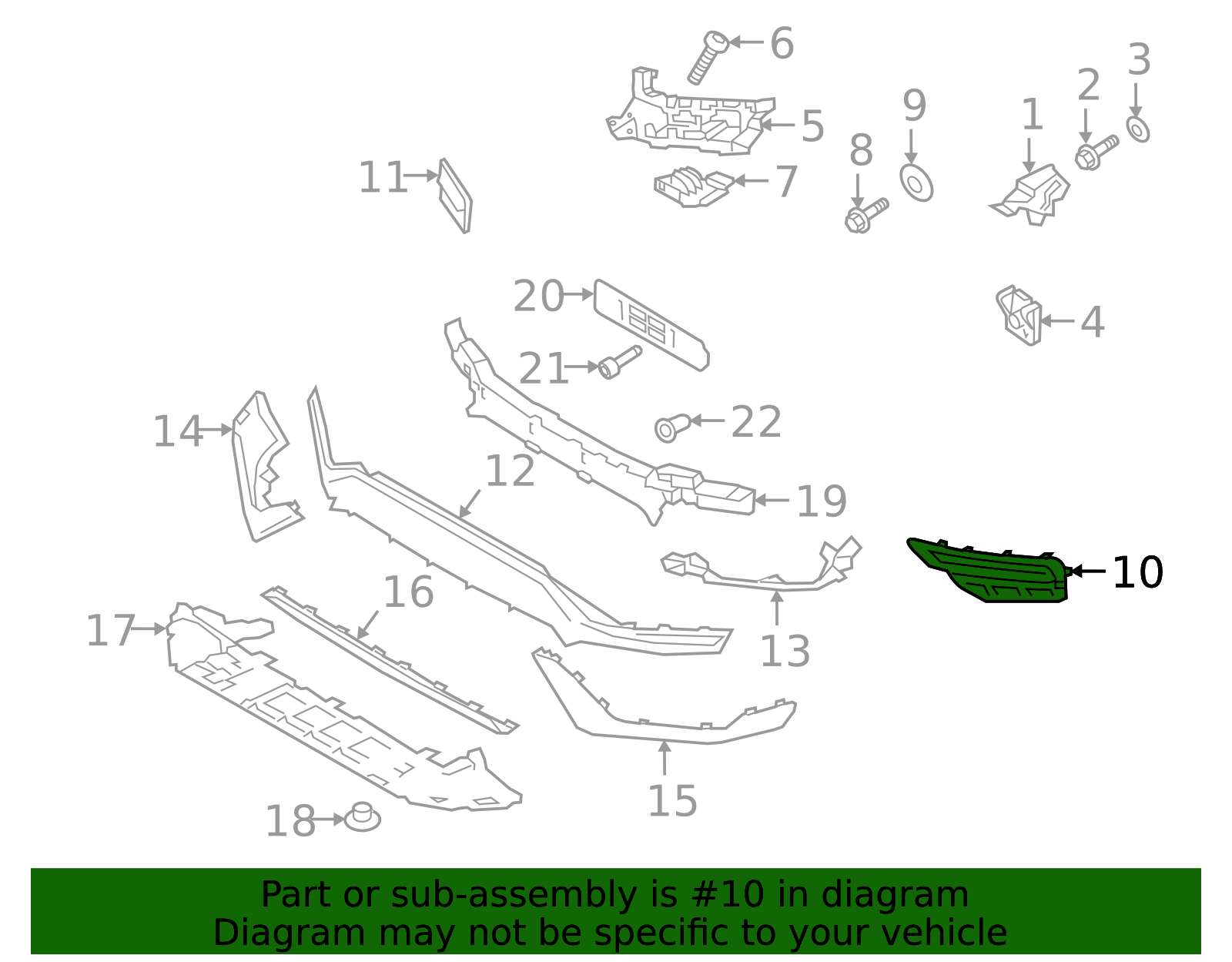 6
3
2
9
1
5
8
11
7
20
4
21
14
22
12
19
10
16
17
13
15
18
Part or sub-assembly is #10 in diagram
Diagram may not be specific to your vehicle