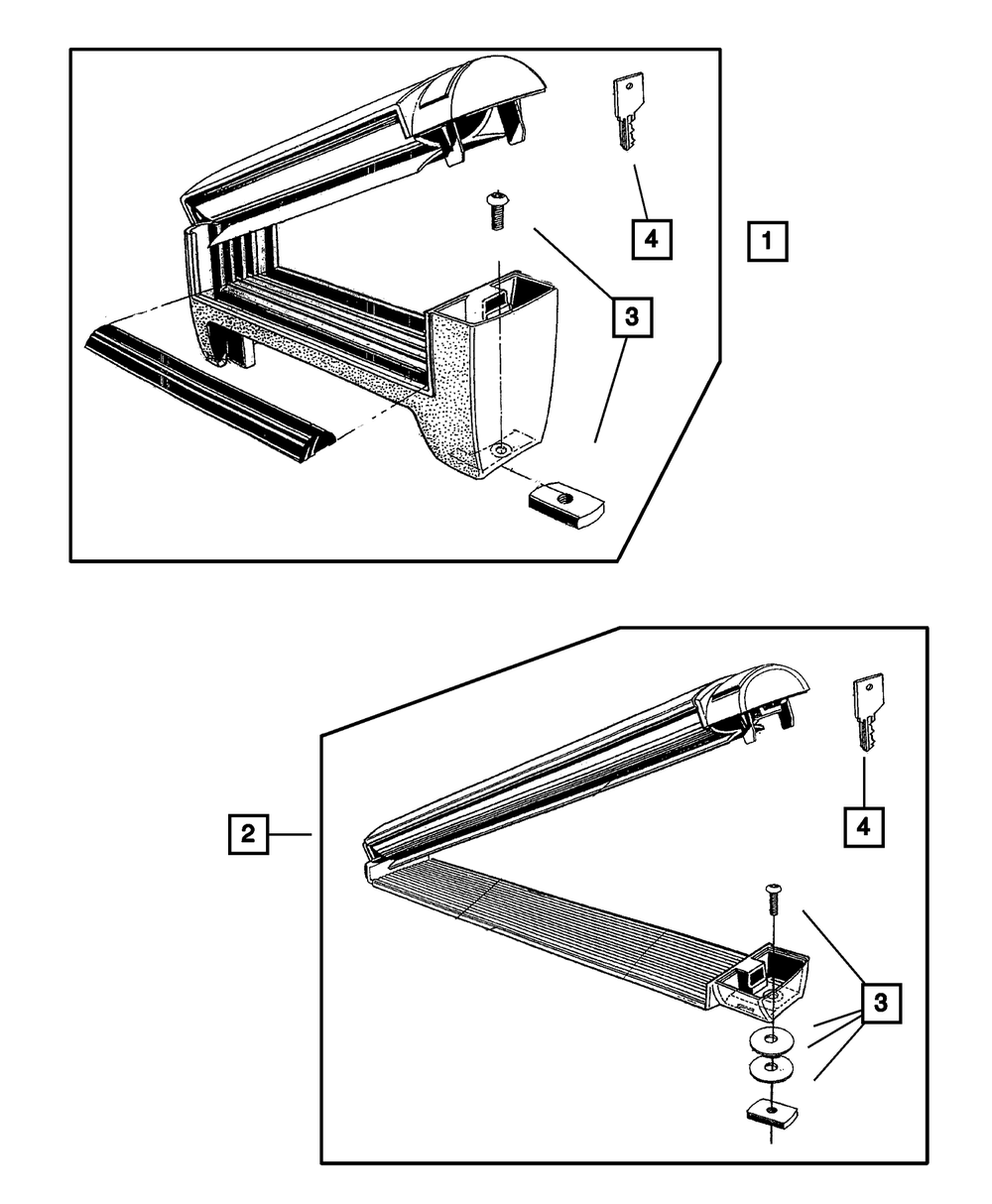 4

1

3

2

4

3