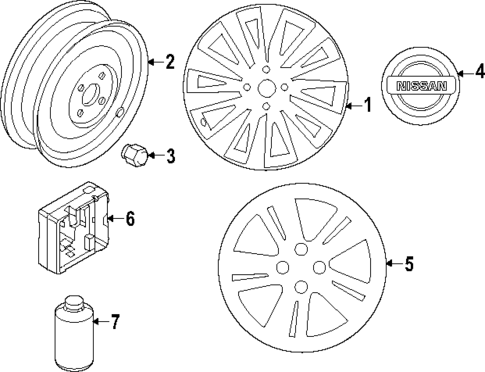 2
1
NISSAN
4
3
6
5
7