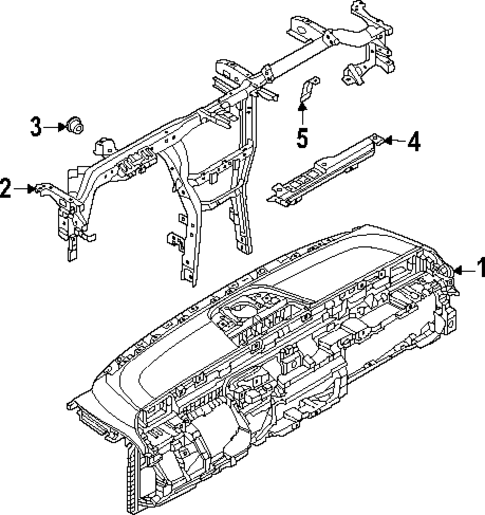 3
5
4
2
1