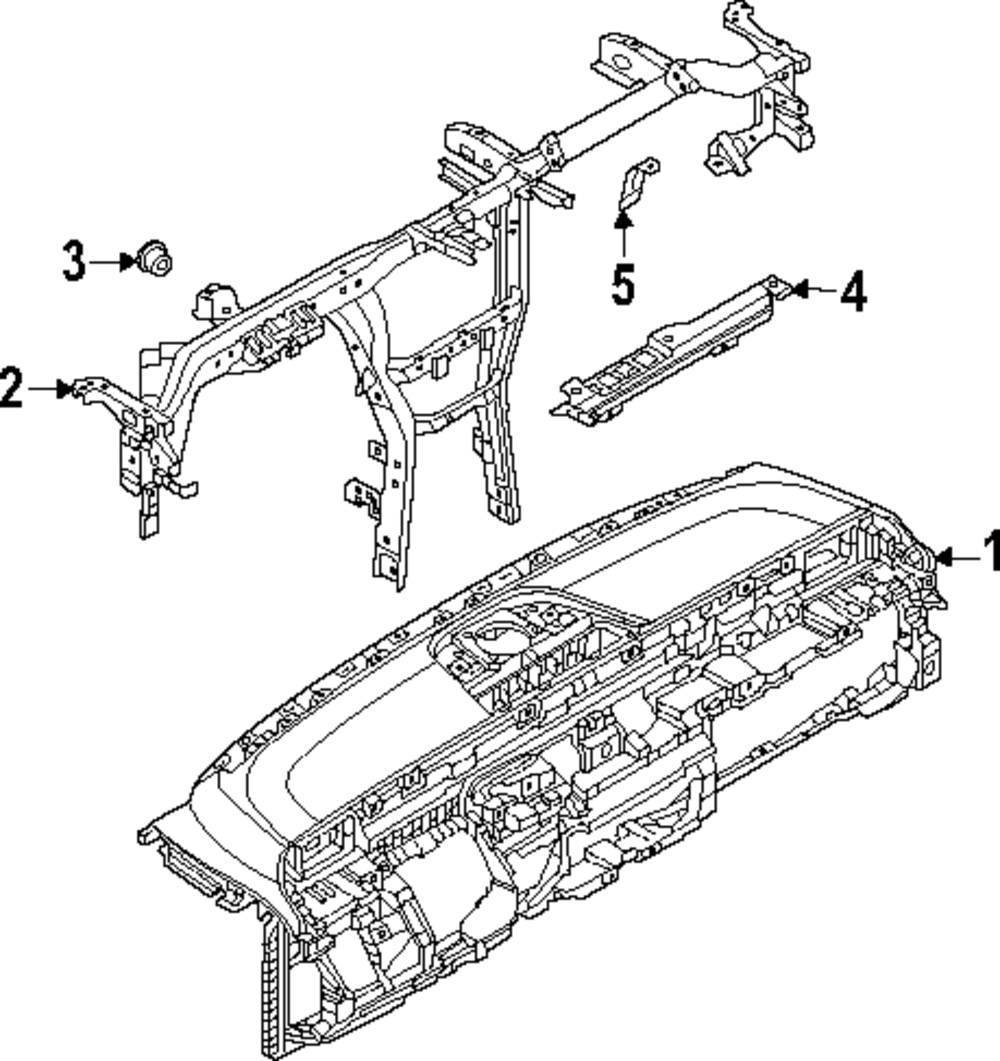 3
5
4
2
1