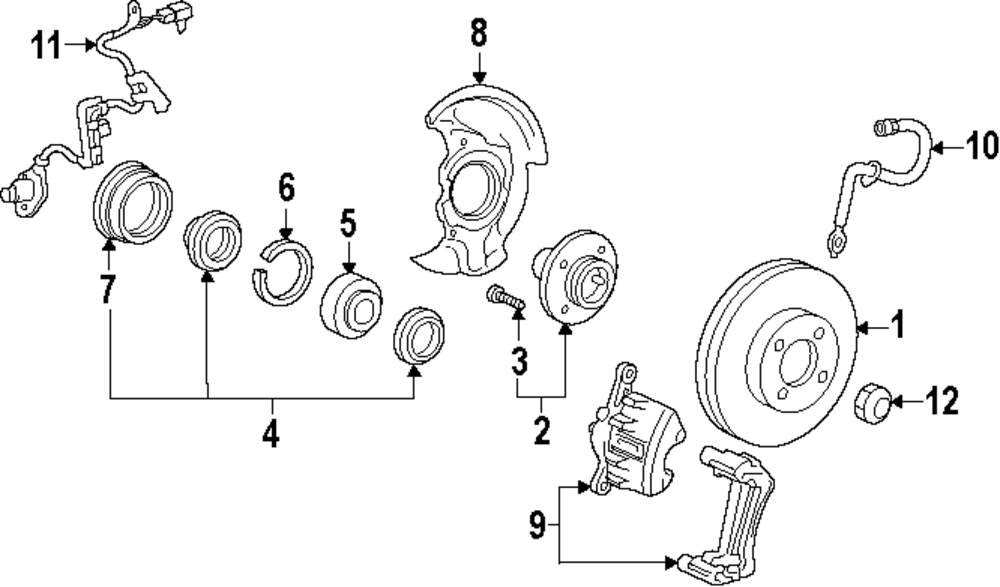 11
8
10
6
5
7
1
3
12
4
2
9