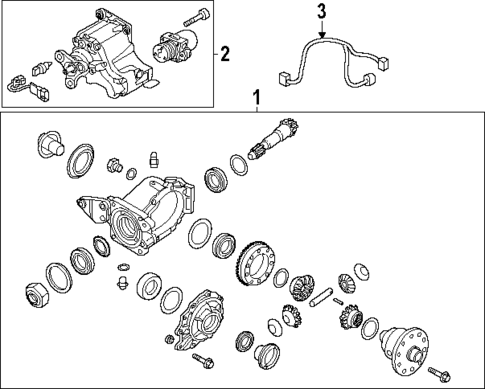 2
3
1