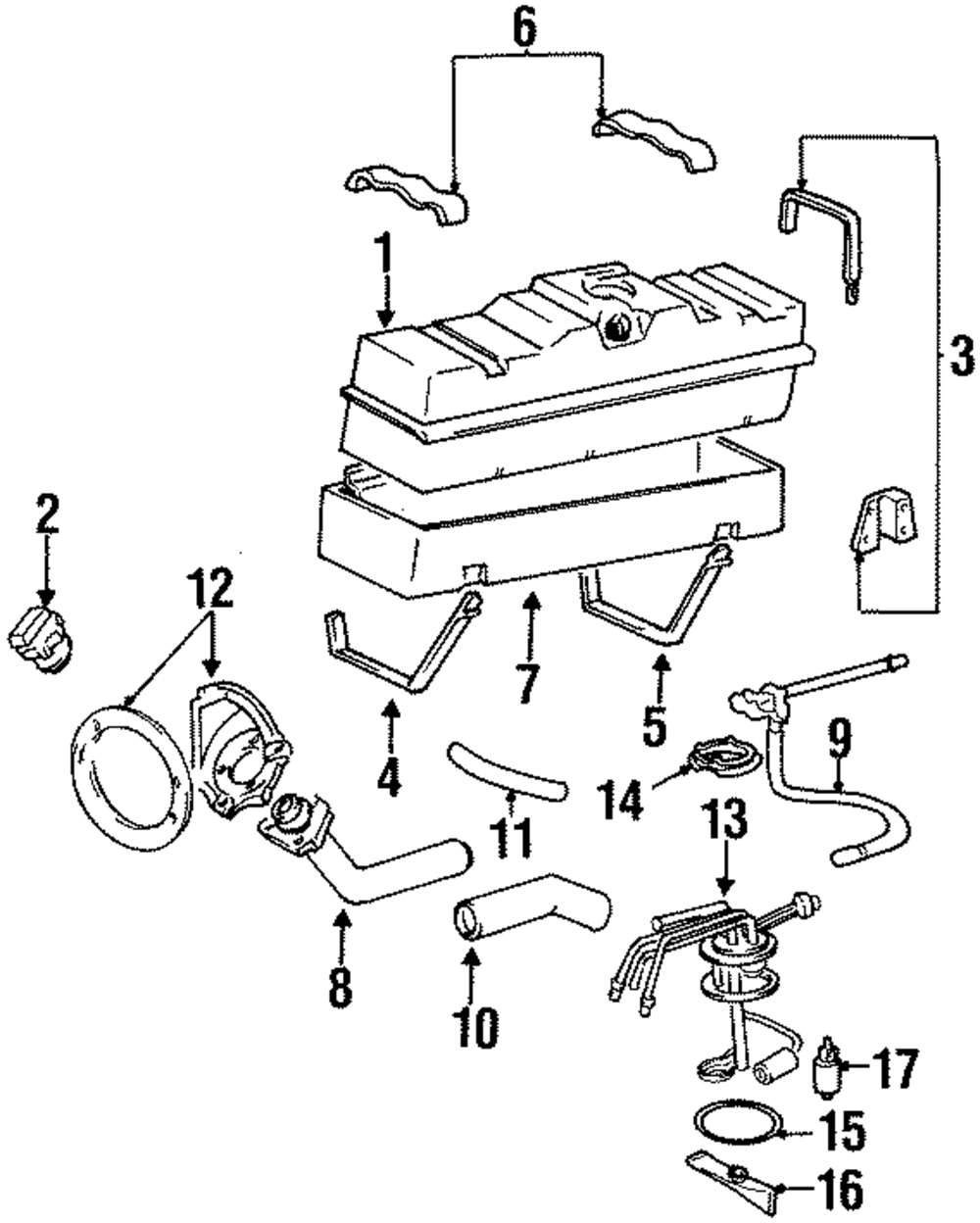 6
1
3
2
12
7
5
4
9
14
11
13
8
10
17
15
16