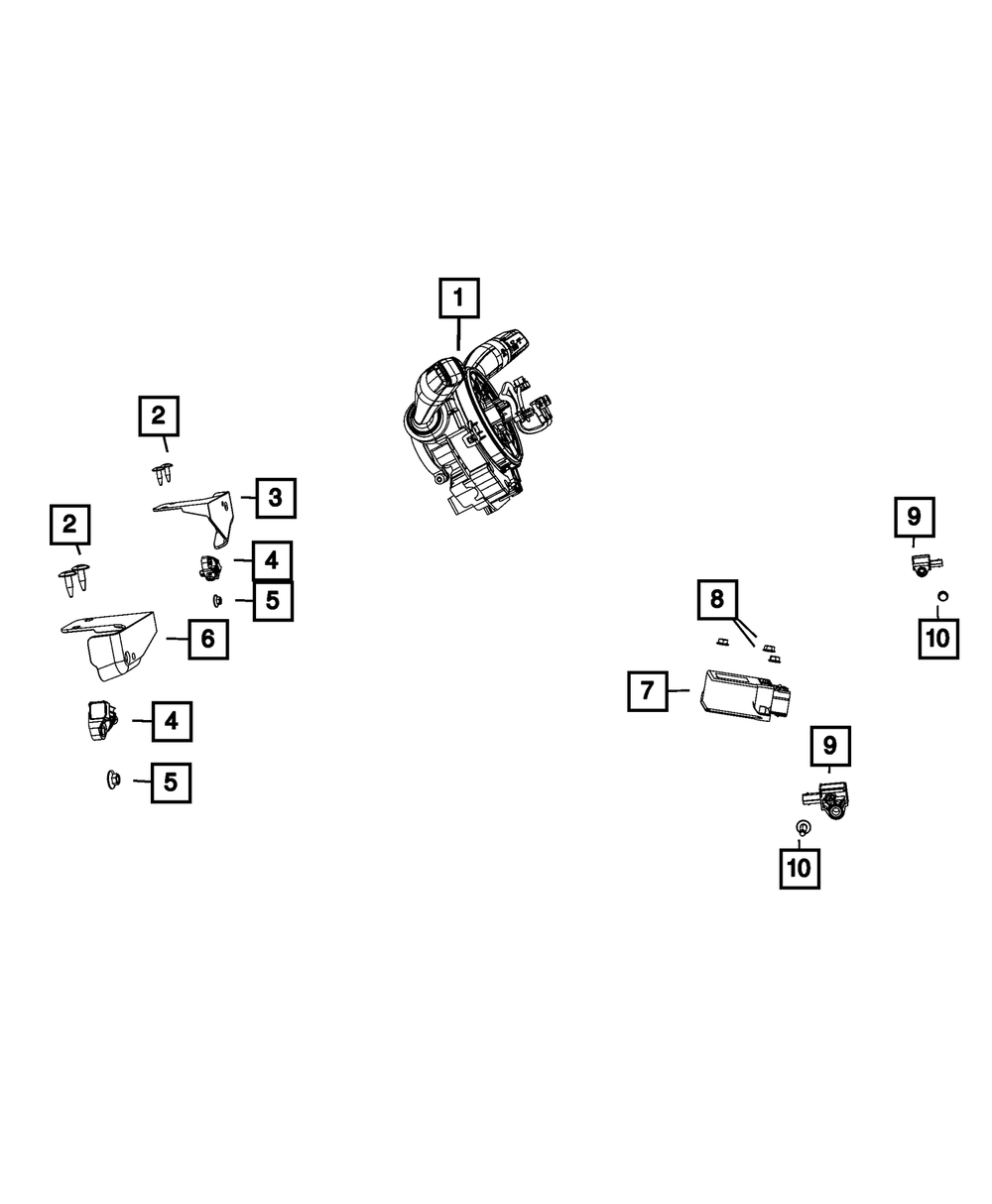 1
2
3
2
4
5
6
4
5
9
10
8
7
9
10