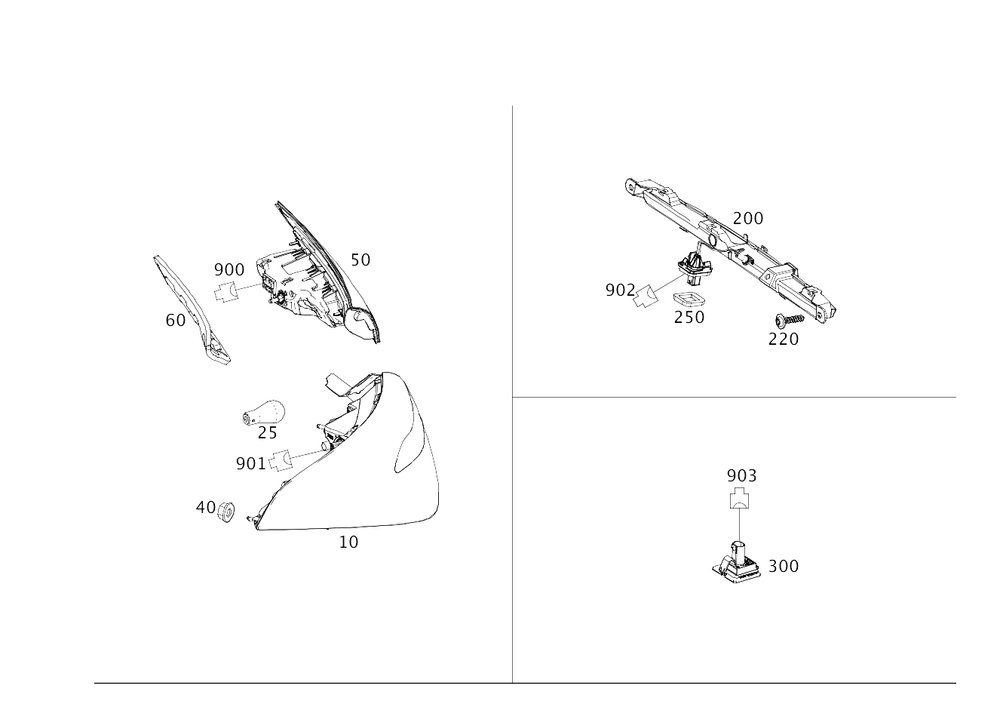 900
50
60
25
901
40
10
200
902
250
220
903
300