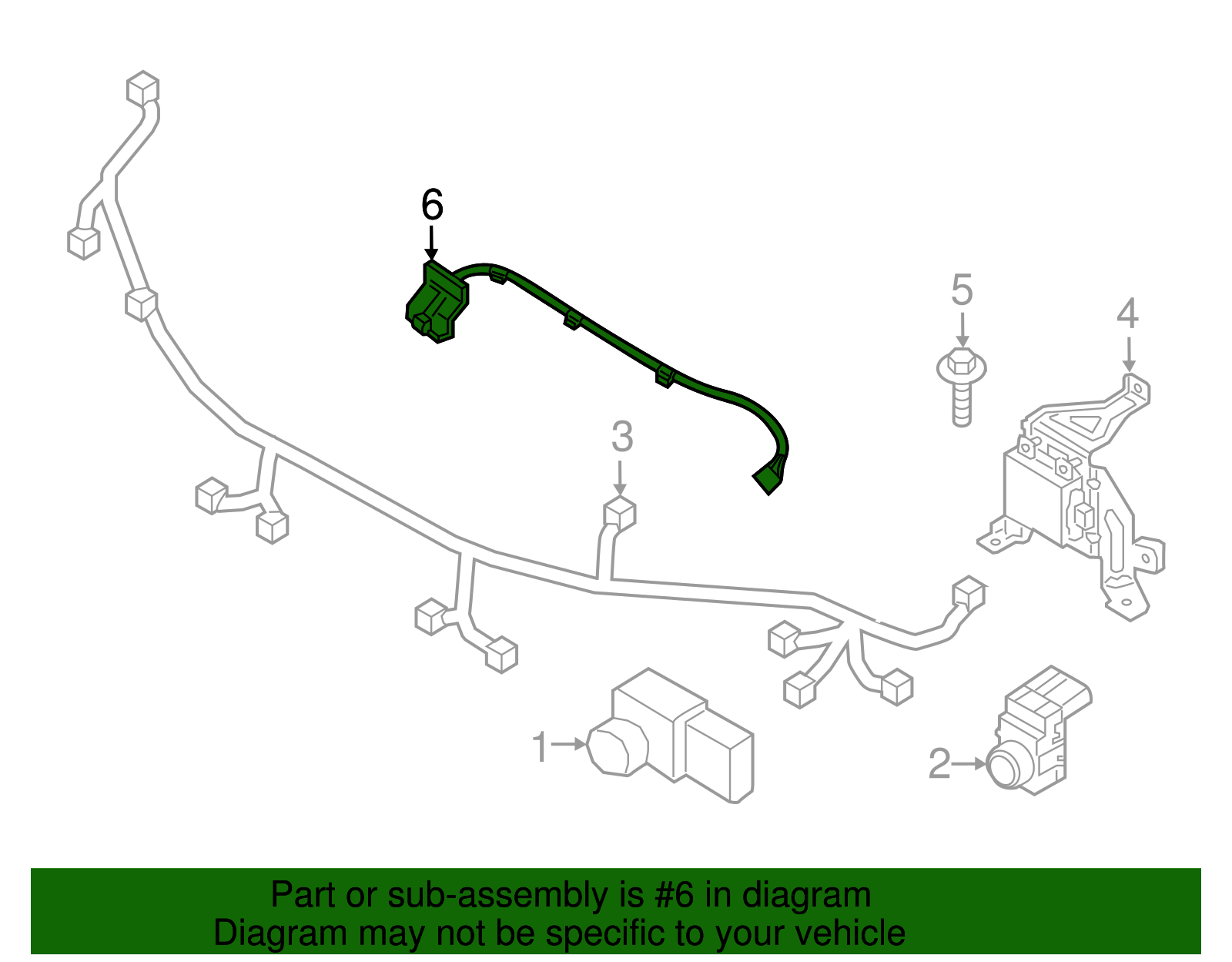 6
5
4
3
1
2

Part or sub-assembly is #6 in diagram
Diagram may not be specific to your vehicle