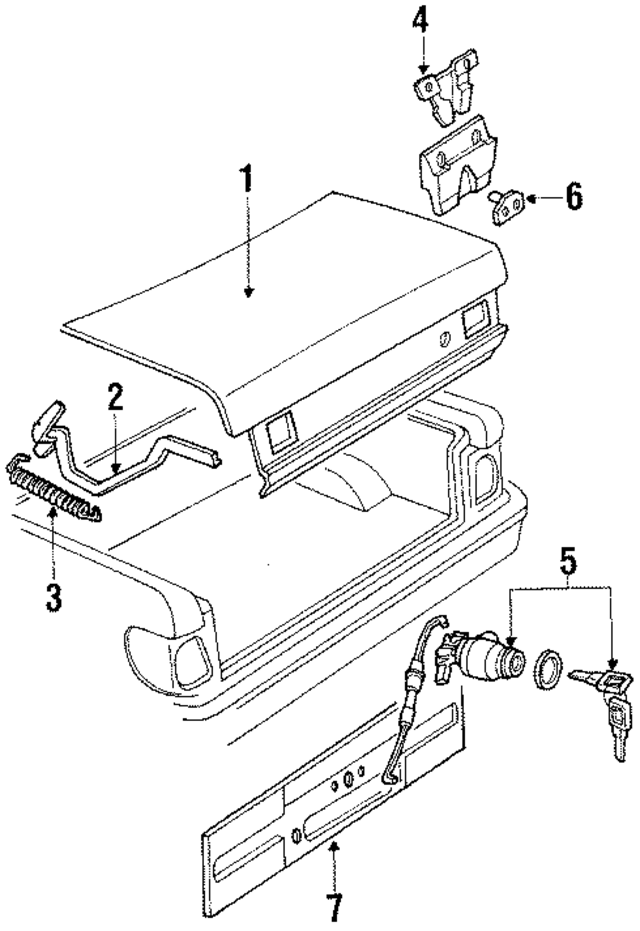 4
1
6
2
3
5
7