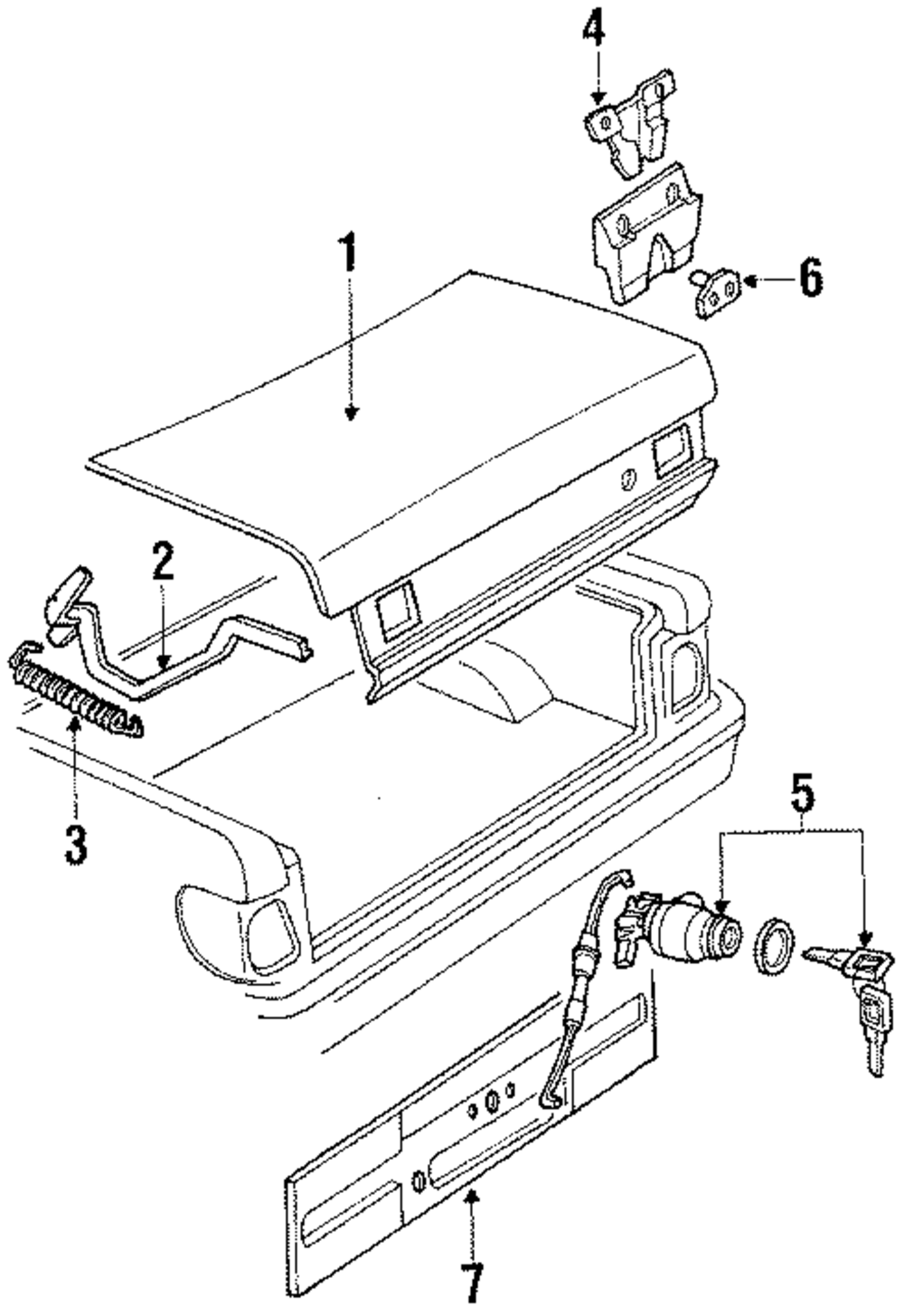 4
1
6
2
3
5
7