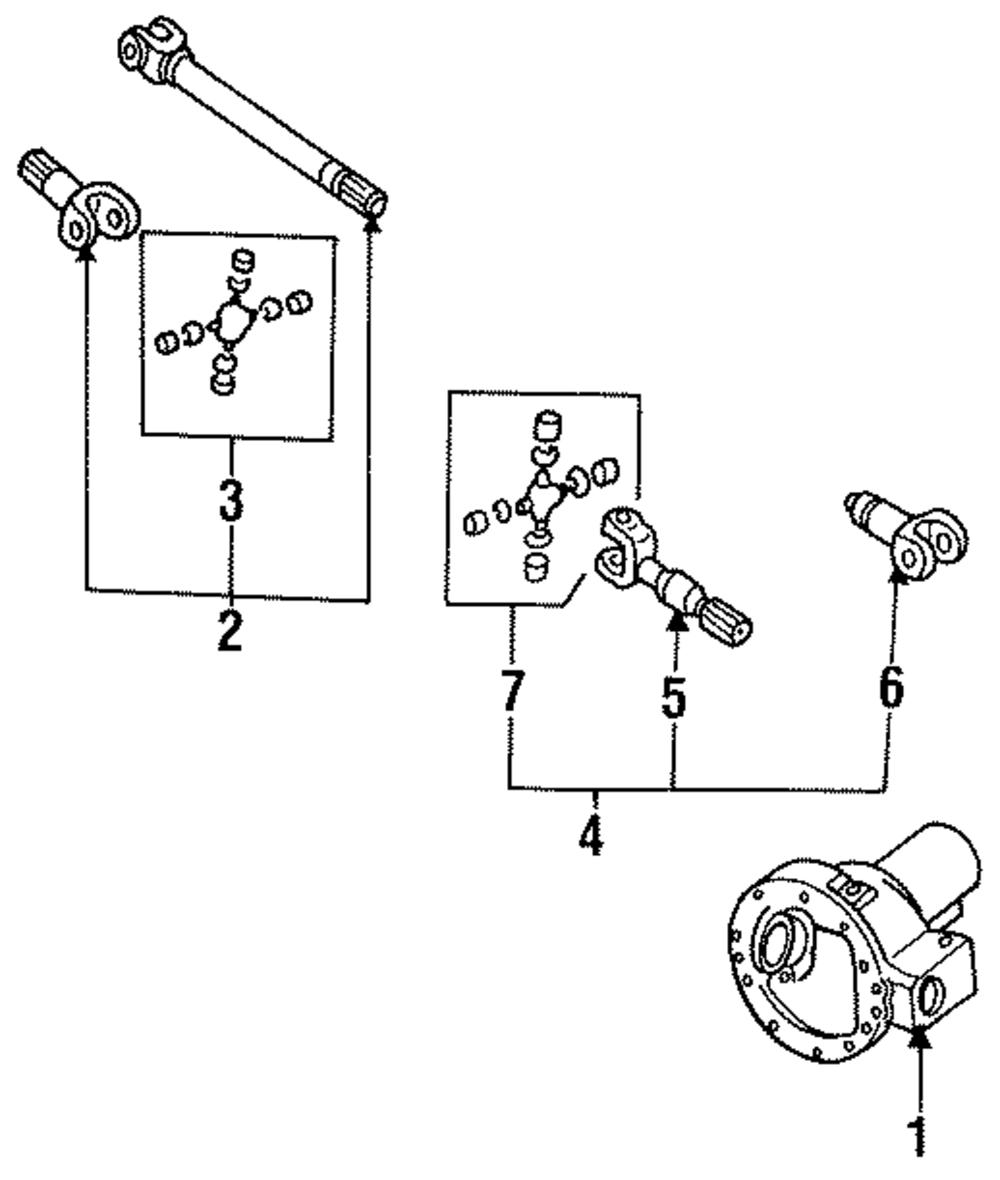 3
2
7
5
6
4
1