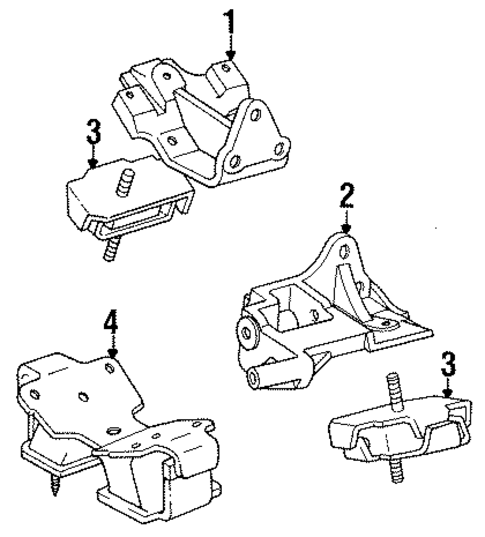 1
3
2
4
3