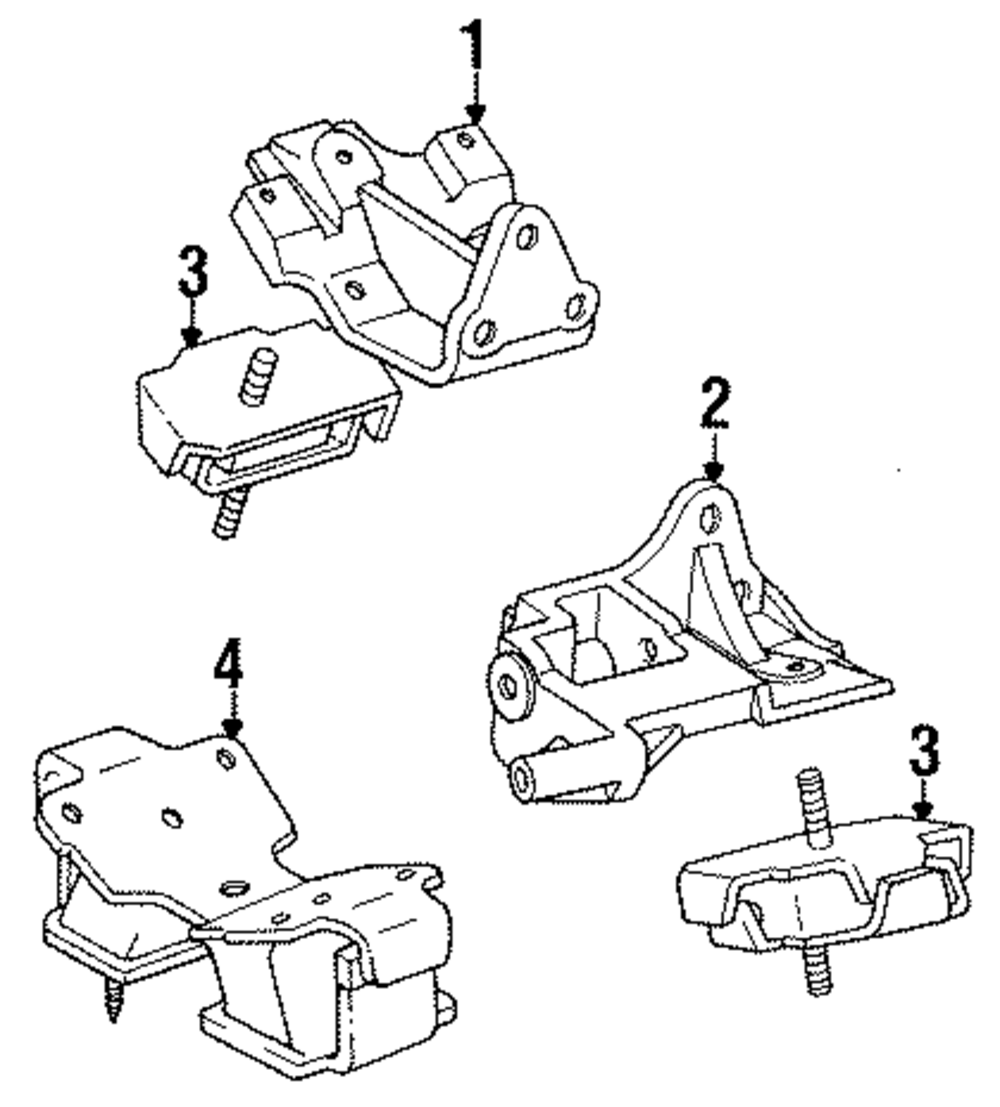 1
3
2
4
3