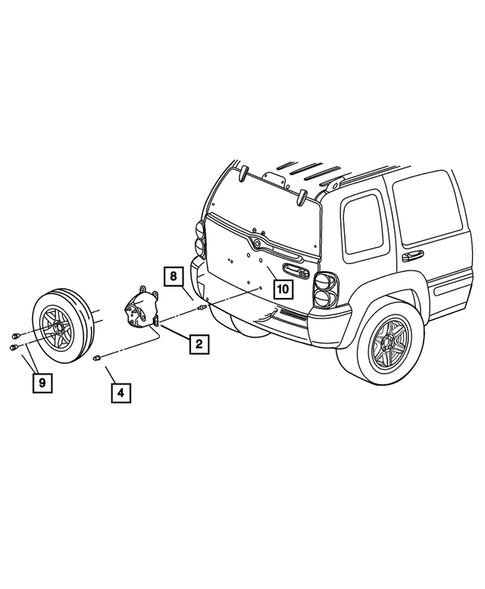 8
10
2
9
4