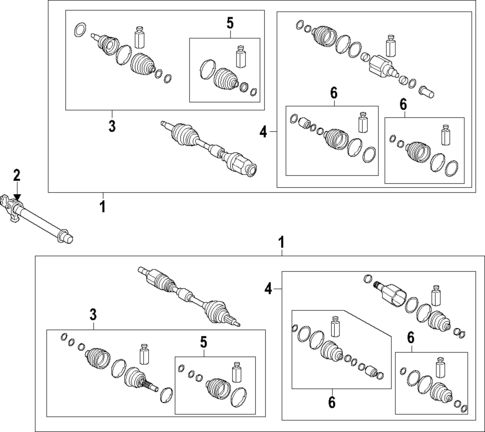 5
3
6
6
4
2
1
1
4
3
5
6
6