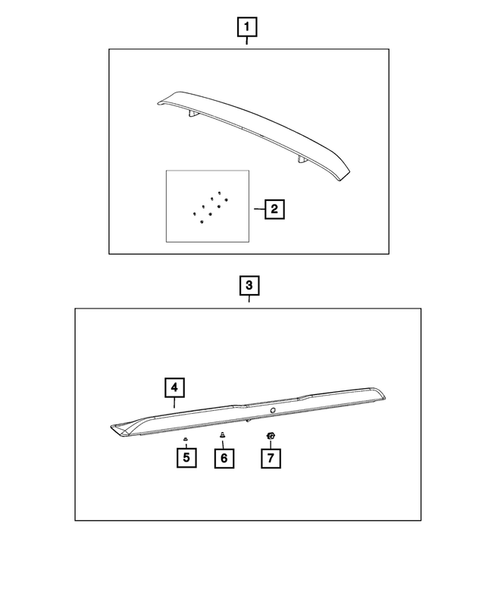 1

2

3

4

5

6

7