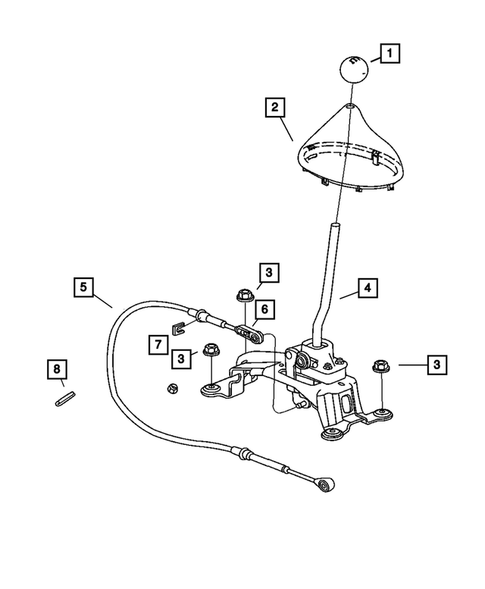 1
2
3
5
6
4
7
3
3
8