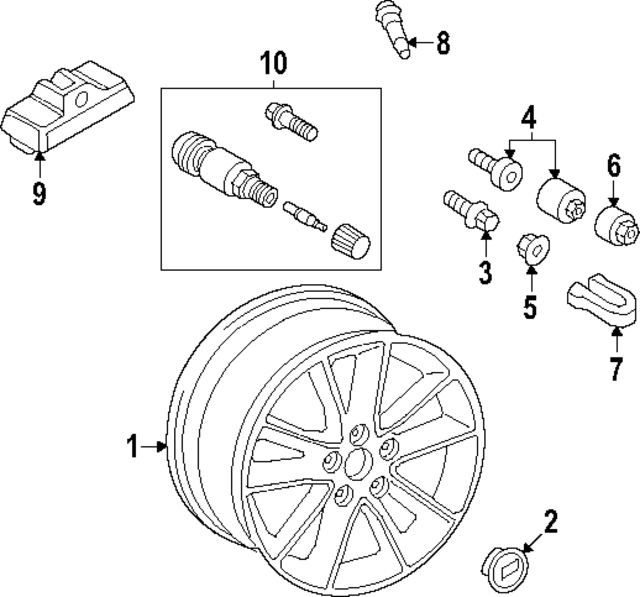 8
10
9
4
6
3
5
7
1
2