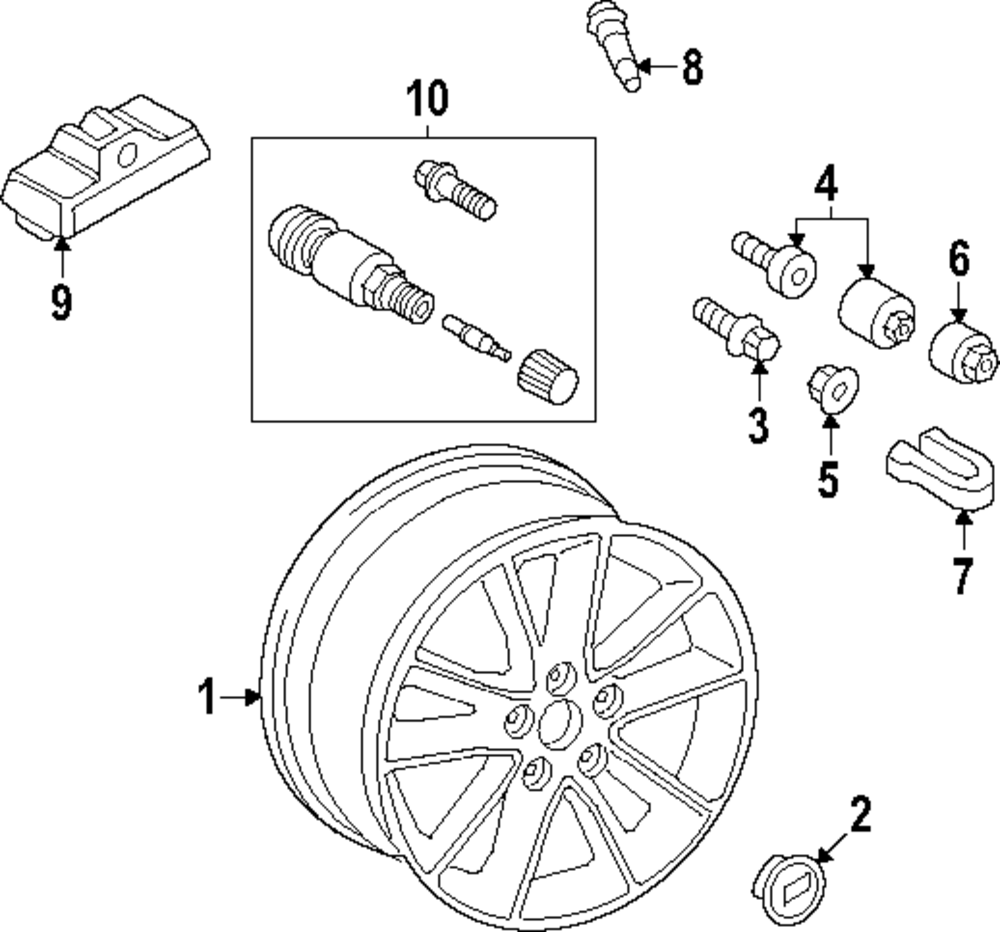 8
10
9
4
6
3
5
7
1
2