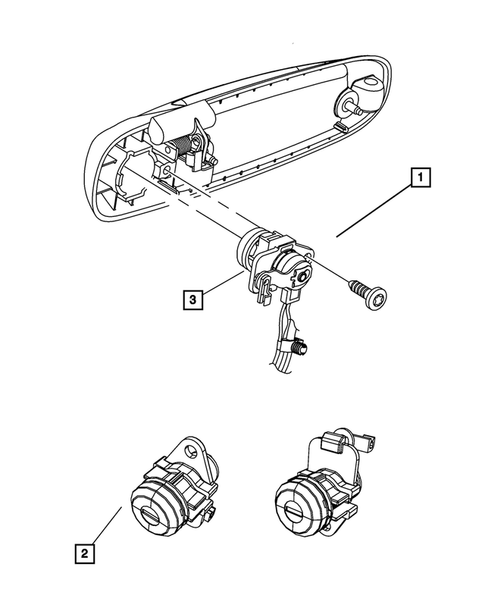 1

3

2