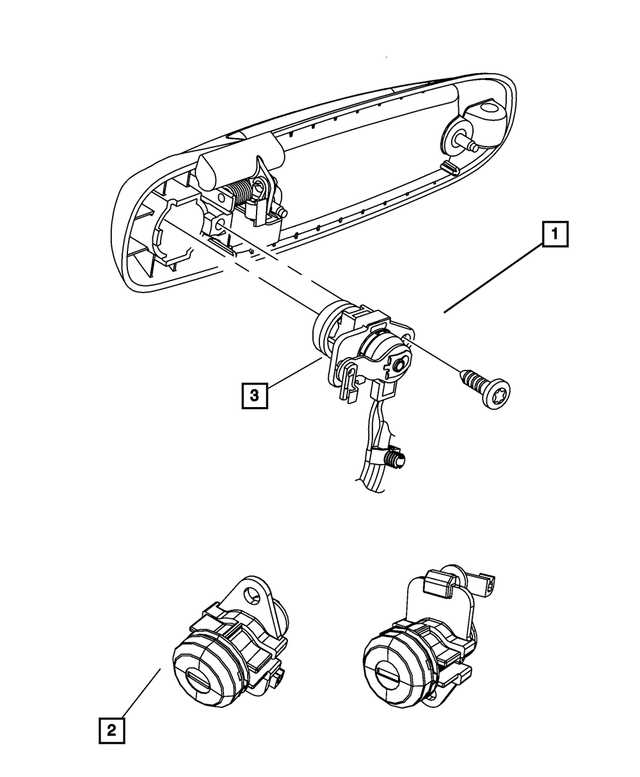 1

3

2