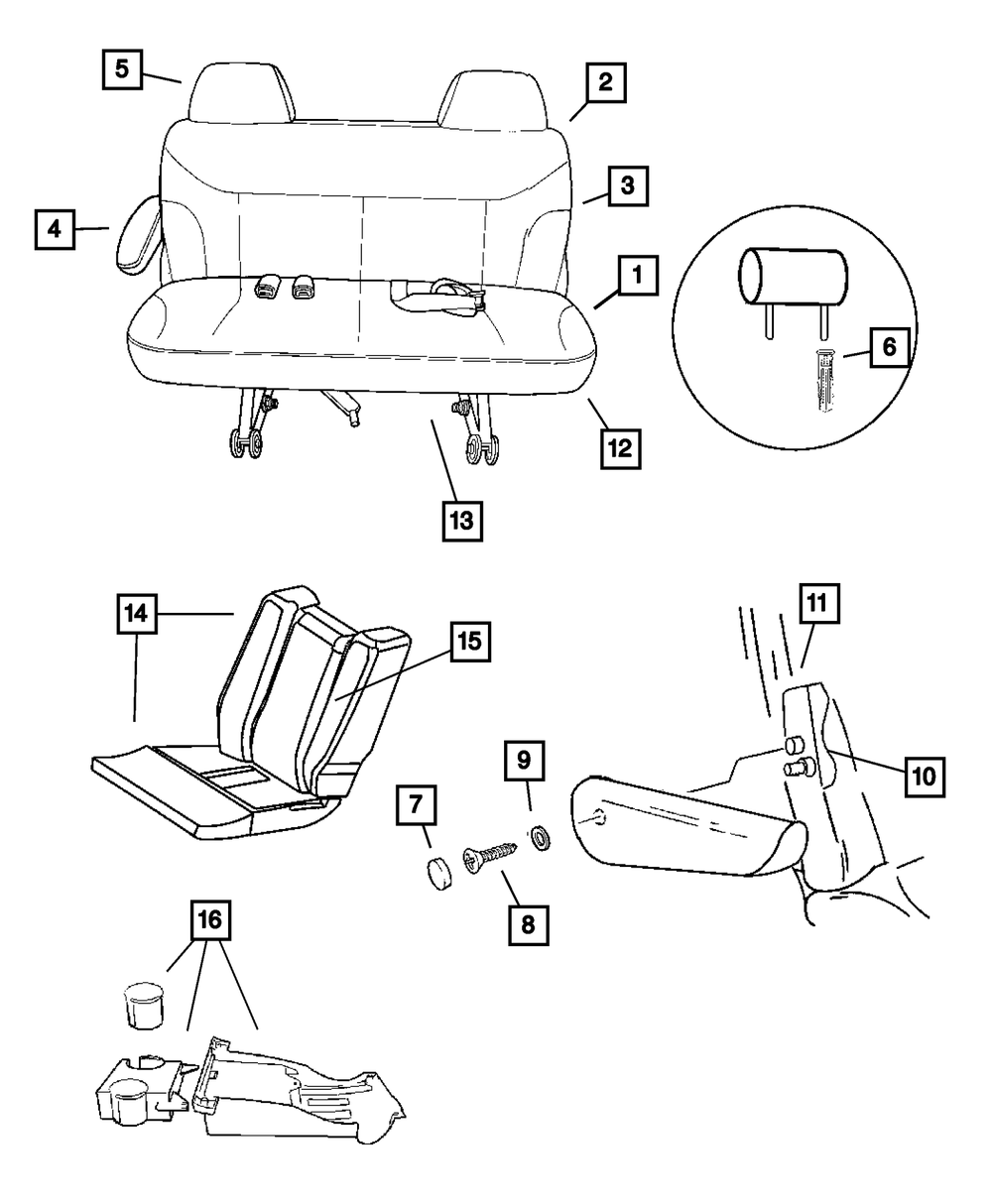 5
2
3
4
1
6
12
13
14
15
11
10
9
7
8
16