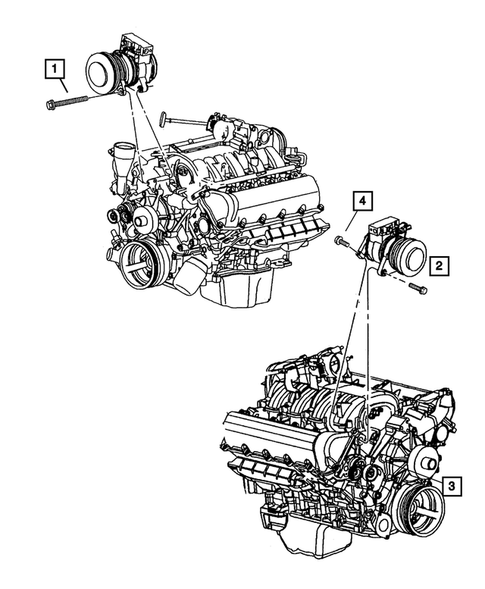 1

4

2

3