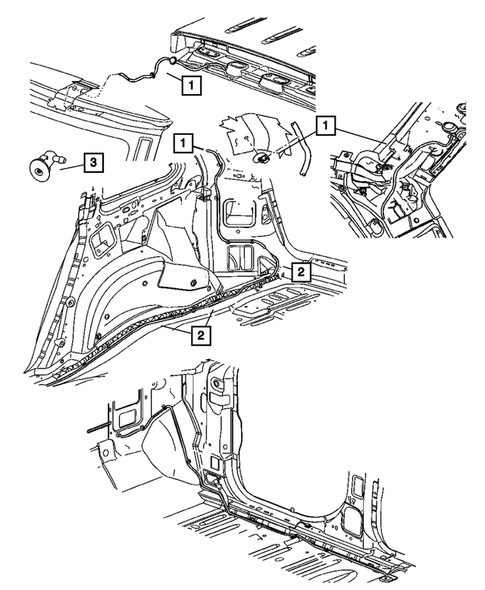 1
1
1
3
2
2