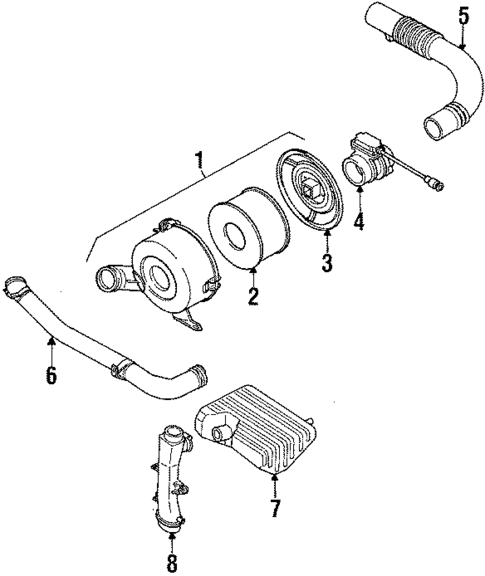 5
1
4
3
2
6
7
8