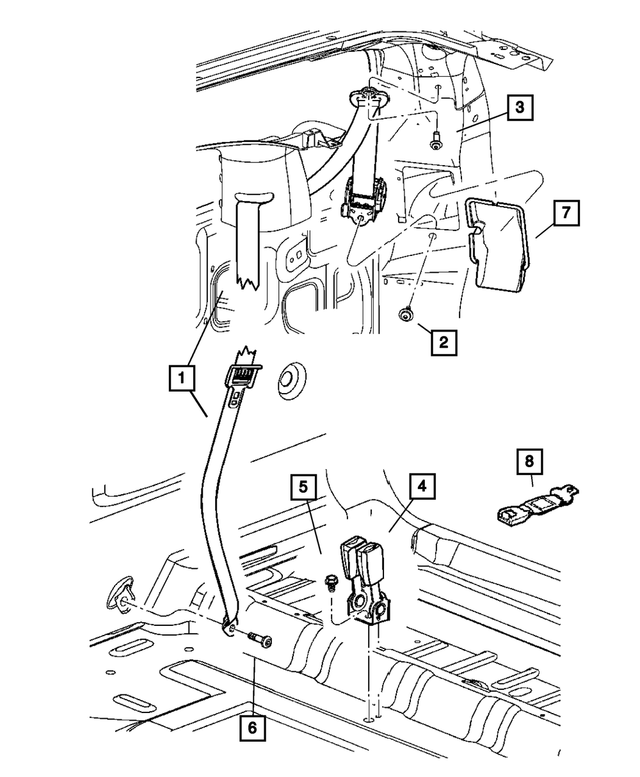 3
7
2
1
8
5
4
6