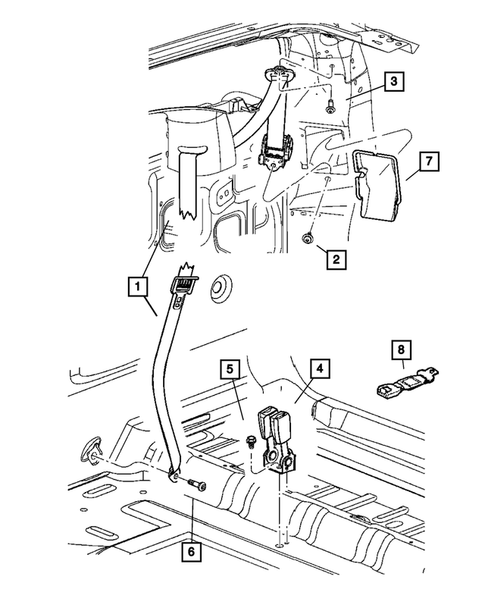 3
7
2
1
8
5
4
6